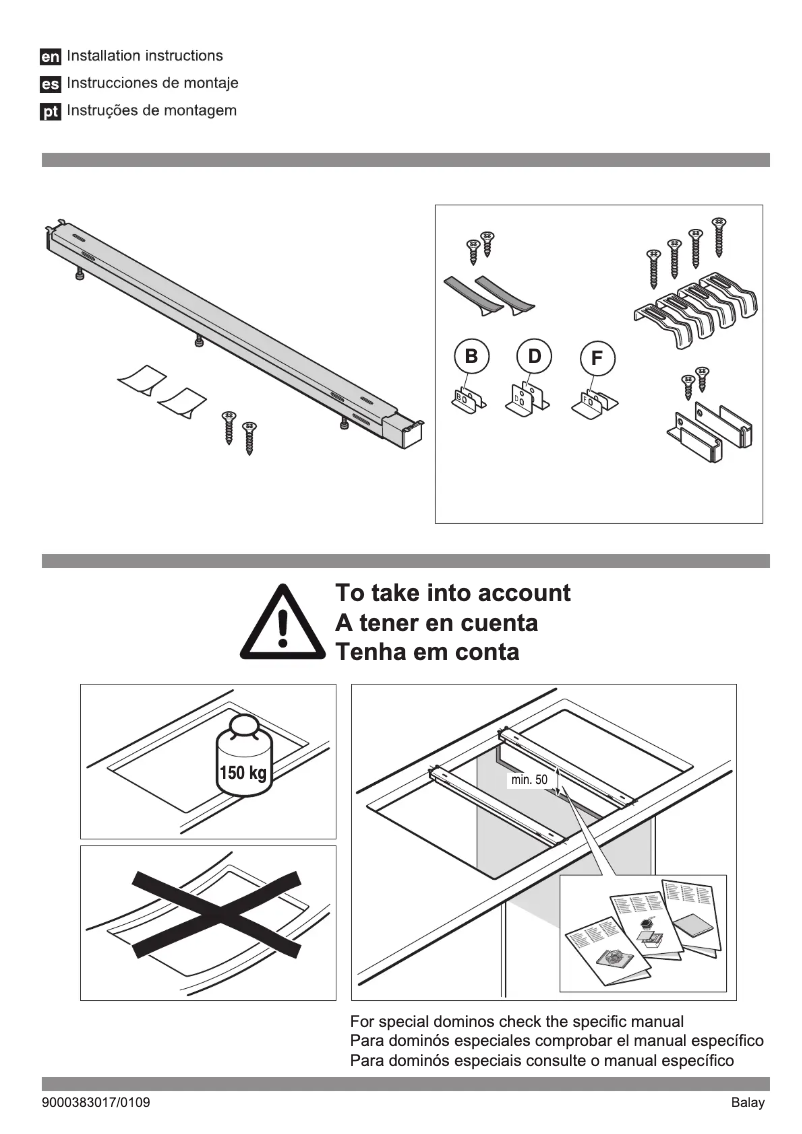 en Installation instructions
es Instrucciones de montaje
pt Instruções de montagem

B
D
F

To take into account
A tener en cuenta
Tenha em conta

150 kg

min. 50

For special dominos check the specific manual
Para dominós especiales comprobar el manual específico
Para dominós especiais consulte o manual específico

9000383017/0109

Balay