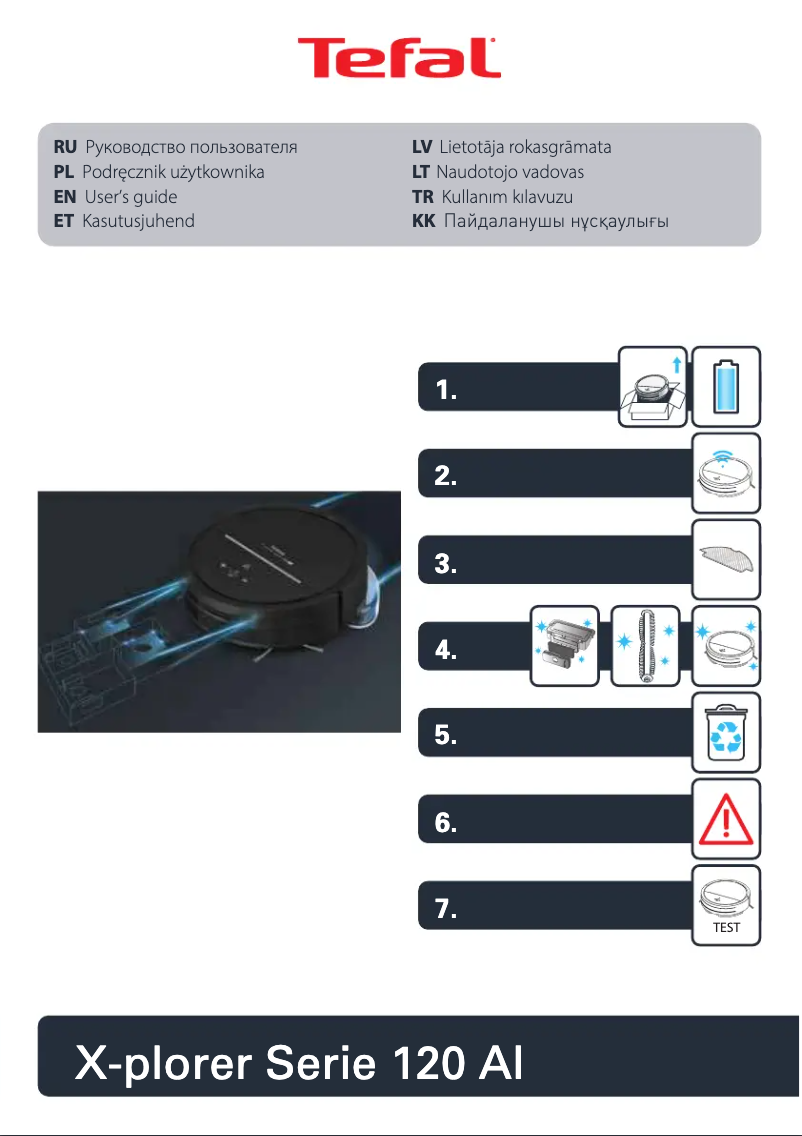 Tefal

RU Руководство пользователя
PL Podręcznik użytkownika
EN User's guide
ET Kasutusjuhend

LV Lietotāja rokasgrāmata
LT Naudotojo vadovas
TR Kullanım kılavuzu
KK Пайдаланушы нұсқаулығы

1.

2.

3.

4.

5.

6.

7.

TEST

X-plorer Serie 120 AI