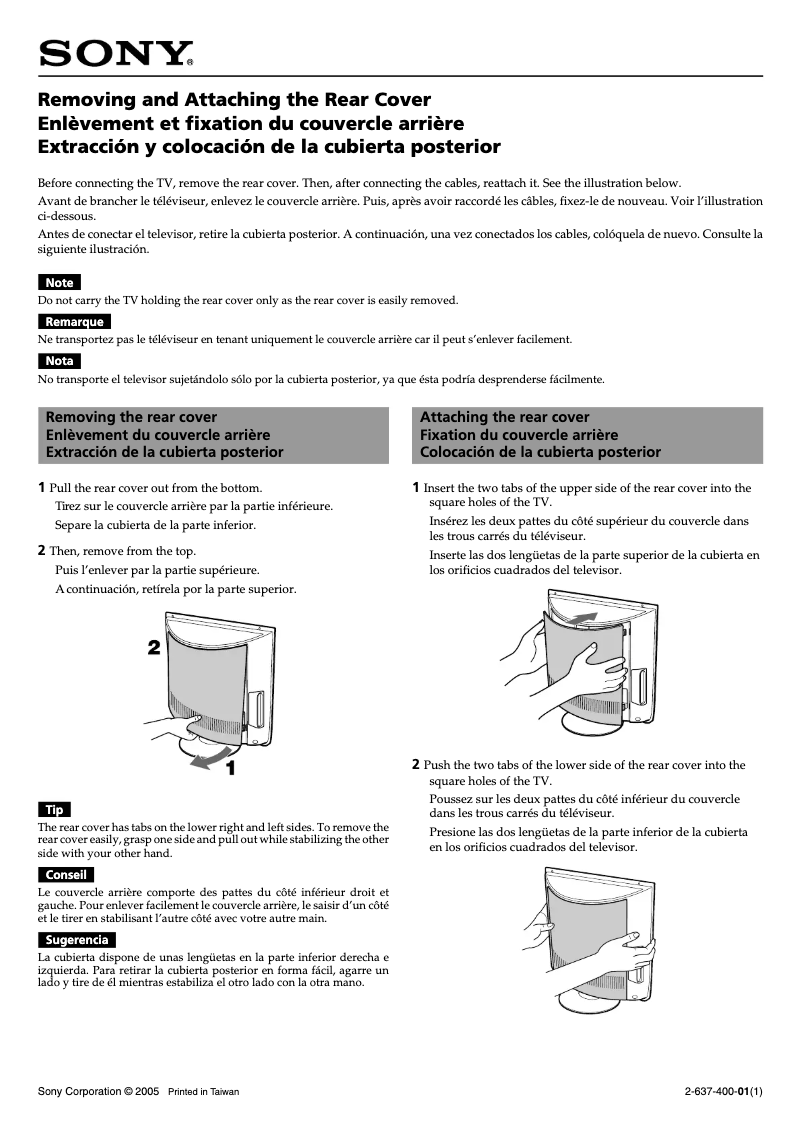 SONY®

Removing and Attaching the Rear Cover
Enlèvement et fixation du couvercle arrière
Extracción y colocación de la cubierta posterior

Before connecting the TV, remove the rear cover. Then, after connecting the cables, reattach it. See the illustration below.
Avant de brancher le téléviseur, enlevez le couvercle arrière. Puis, après avoir raccordé les câbles, fixez-le de nouveau. Voir l'illustration ci-dessous.
Antes de conectar el televisor, retire la cubierta posterior. A continuación, una vez conectados los cables, colóquela de nuevo. Consulte la siguiente ilustración.

Note
Do not carry the TV holding the rear cover only as the rear cover is easily removed.

Remarque
Ne transportez pas le téléviseur en tenant uniquement le couvercle arrière car il peut s'enlever facilement.

Nota
No transporte el televisor sujetándolo sólo por la cubierta posterior, ya que ésta podría desprenderse fácilmente.

Removing the rear cover
Enlèvement du couvercle arrière
Extracción de la cubierta posterior

1 Pull the rear cover out from the bottom.
Tirez sur le couvercle arrière par la partie inférieure.
Separe la cubierta de la parte inferior.

2 Then, remove from the top.
Puis l'enlever par la partie supérieure.
A continuación, retírela por la parte superior.

2

1

Tip
The rear cover has tabs on the lower right and left sides. To remove the rear cover easily, grasp one side and pull out while stabilizing the other side with your other hand.

Conseil
Le couvercle arrière comporte des pattes du côté inférieur droit et gauche. Pour enlever facilement le couvercle arrière, le saisir d'un côté et le tirer en stabilisant l'autre côté avec votre autre main.

Sugerencia
La cubierta dispone de unas lengüetas en la parte inferior derecha e izquierda. Para retirar la cubierta posterior en forma fácil, agarre un lado y tire de él mientras estabiliza el otro lado con la otra mano.

Attaching the rear cover
Fixation du couvercle arrière
Colocación de la cubierta posterior

1 Insert the two tabs of the upper side of the rear cover into the square holes of the TV.
Insérez les deux pattes du côté supérieur du couvercle dans les trous carrés du téléviseur.
Inserte las dos lengüetas de la parte superior de la cubierta en los orificios cuadrados del televisor.

2 Push the two tabs of the lower side of the rear cover into the square holes of the TV.
Poussez sur les deux pattes du côté inférieur du couvercle dans les trous carrés du téléviseur.
Presione las dos lengüetas de la parte inferior de la cubierta en los orificios cuadrados del televisor.

Sony Corporation © 2005 Printed in Taiwan

2-637-400-01(1)