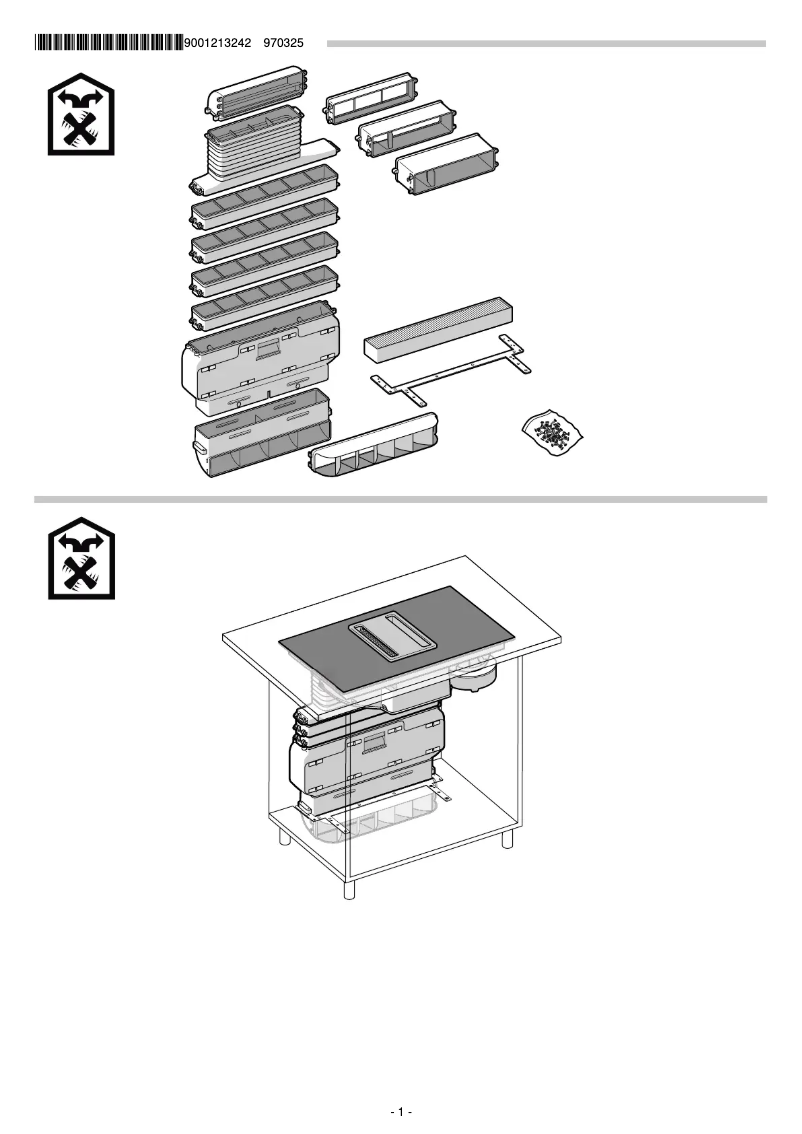 9001213242 970325

- 1 -