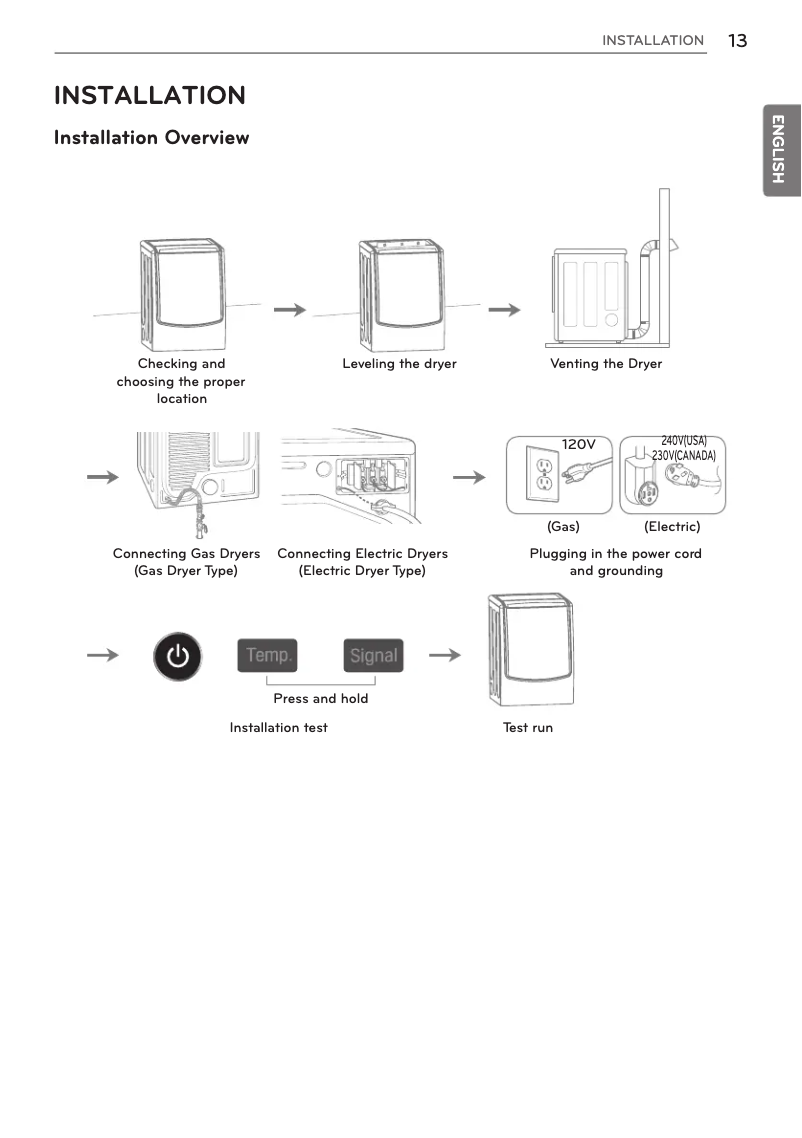 INSTALLATION 13

ENGLISH

INSTALLATION

Installation Overview

Checking and choosing the proper location

Leveling the dryer

Venting the Dryer

Connecting Gas Dryers (Gas Dryer Type)

Connecting Electric Dryers (Electric Dryer Type)

120V

240V(USA) 230V(CANADA)

(Gas)

(Electric)

Plugging in the power cord and grounding

Temp.

Signal

Press and hold

Installation test

Test run