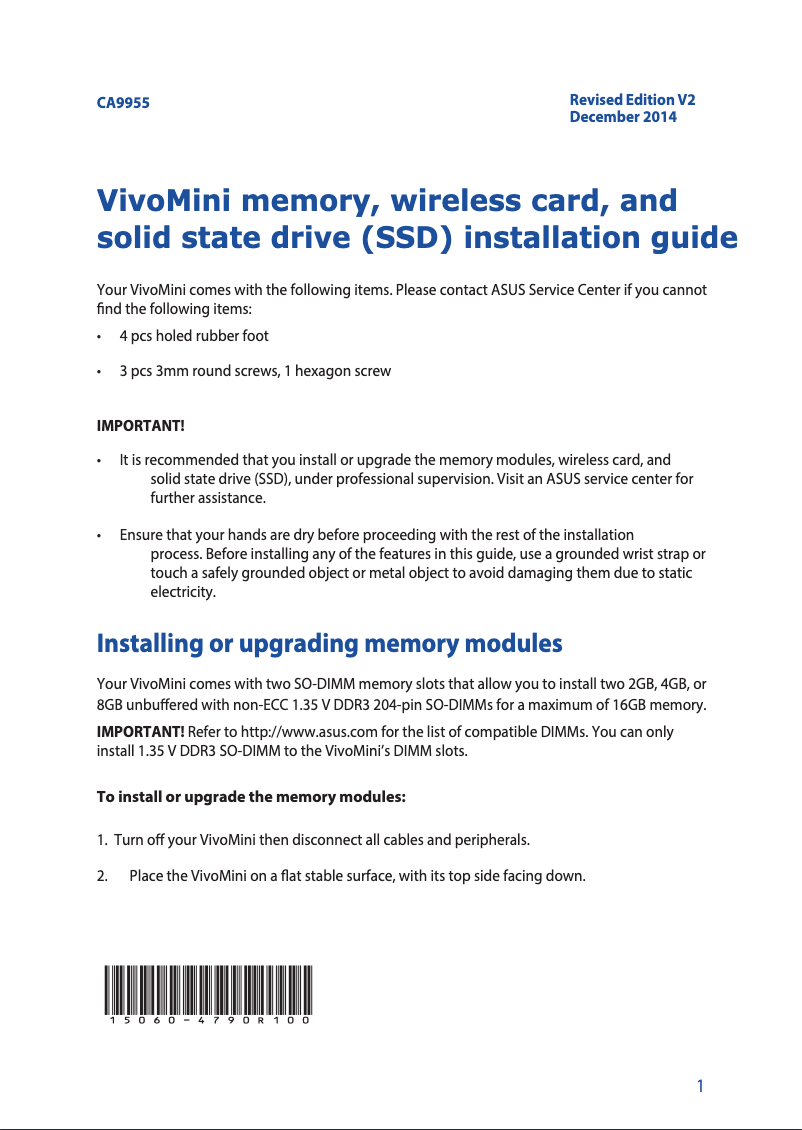 CA9955

Revised Edition V2
December 2014

VivoMini memory, wireless card, and solid state drive (SSD) installation guide

Your VivoMini comes with the following items. Please contact ASUS Service Center if you cannot find the following items:

• 4 pcs holed rubber foot

• 3 pcs 3mm round screws, 1 hexagon screw

IMPORTANT!

• It is recommended that you install or upgrade the memory modules, wireless card, and solid state drive (SSD), under professional supervision. Visit an ASUS service center for further assistance.

• Ensure that your hands are dry before proceeding with the rest of the installation process. Before installing any of the features in this guide, use a grounded wrist strap or touch a safely grounded object or metal object to avoid damaging them due to static electricity.

Installing or upgrading memory modules

Your VivoMini comes with two SO-DIMM memory slots that allow you to install two 2GB, 4GB, or 8GB unbuffered with non-ECC 1.35 V DDR3 204-pin SO-DIMMs for a maximum of 16GB memory.

IMPORTANT! Refer to http://www.asus.com for the list of compatible DIMMs. You can only install 1.35 V DDR3 SO-DIMM to the VivoMini's DIMM slots.

To install or upgrade the memory modules:

1. Turn off your VivoMini then disconnect all cables and peripherals.

2. Place the VivoMini on a flat stable surface, with its top side facing down.

15060-4790R100

1