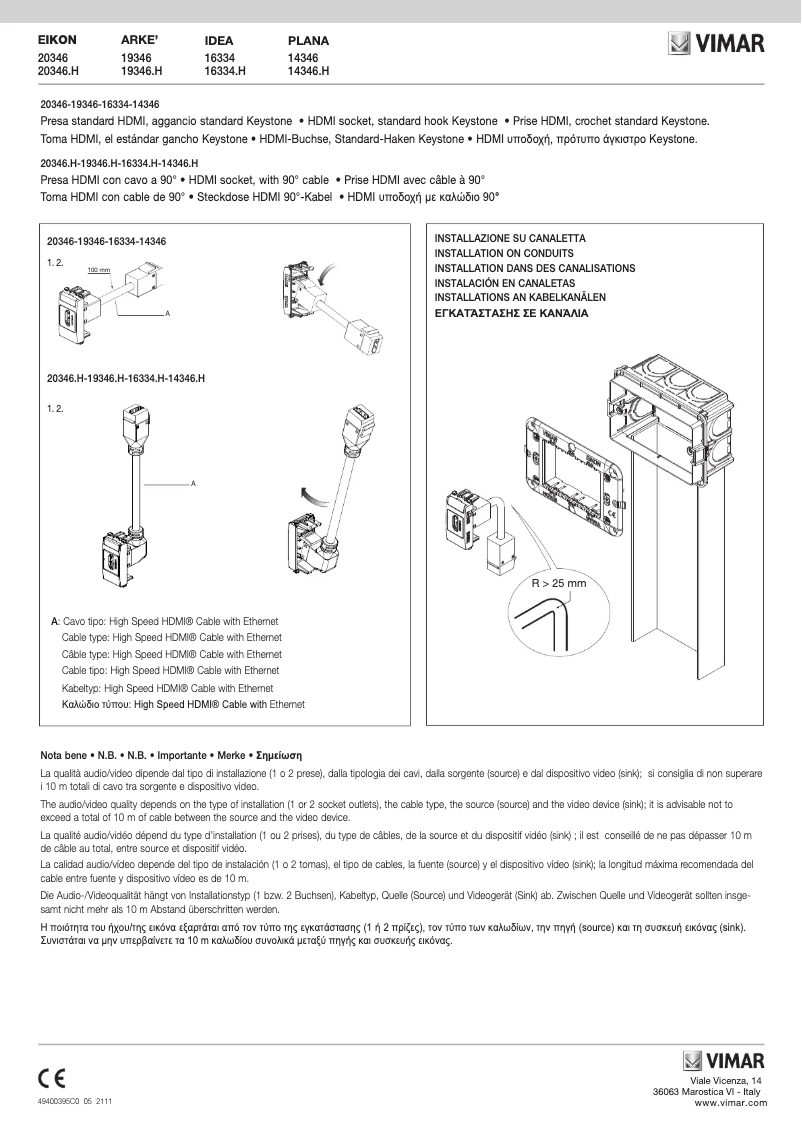 | EIKON | ARKE' | IDEA | PLANA |
|---|---|---|---|
| 20346 | 19346 | 16334 | 14346 |
| 20346.H | 19346.H | 16334.H | 14346.H |

VIMAR

20346-19346-16334-14346
Presa standard HDMI, aggancio standard Keystone • HDMI socket, standard hook Keystone • Prise HDMI, crochet standard Keystone.
Toma HDMI, el estándar gancho Keystone • HDMI-Buchse, Standard-Haken Keystone • HDMI υποδοχή, πρότυπο άγκιστρο Keystone.

20346.H-19346.H-16334.H-14346.H
Presa HDMI con cavo a 90° • HDMI socket, with 90° cable • Prise HDMI avec câble à 90°
Toma HDMI con cable de 90° • Steckdose HDMI 90°-Kabel • HDMI υποδοχή με καλώδιο 90°

20346-19346-16334-14346
1. 2.
100 mm
A

20346.H-19346.H-16334.H-14346.H
1. 2.
A

A: Cavo tipo: High Speed HDMI® Cable with Ethernet
Cable type: High Speed HDMI® Cable with Ethernet
Câble type: High Speed HDMI® Cable with Ethernet
Cable tipo: High Speed HDMI® Cable with Ethernet
Kabeltyp: High Speed HDMI® Cable with Ethernet
Καλώδιο τύπου: High Speed HDMI® Cable with Ethernet

INSTALLAZIONE SU CANALETTA
INSTALLATION ON CONDUITS
INSTALLATION DANS DES CANALISATIONS
INSTALACIÓN EN CANALETAS
INSTALLATIONS AN KABELKANÄLEN
ΕΓΚΑΤΆΣΤΑΣΗΣ ΣΕ ΚΑΝΆΛΙΑ

R > 25 mm

Nota bene • N.B. • N.B. • Importante • Merke • Σημείωση
La qualità audio/video dipende dal tipo di installazione (1 o 2 prese), dalla tipologia dei cavi, dalla sorgente (source) e dal dispositivo video (sink); si consiglia di non superare i 10 m totali di cavo tra sorgente e dispositivo video.
The audio/video quality depends on the type of installation (1 or 2 socket outlets), the cable type, the source (source) and the video device (sink); it is advisable not to exceed a total of 10 m of cable between the source and the video device.
La qualité audio/vidéo dépend du type d'installation (1 ou 2 prises), du type de câbles, de la source et du dispositif vidéo (sink) ; il est conseillé de ne pas dépasser 10 m de câble au total, entre source et dispositif vidéo.
La calidad audio/vídeo depende del tipo de instalación (1 o 2 tomas), el tipo de cables, la fuente (source) y el dispositivo vídeo (sink); la longitud máxima recomendada del cable entre fuente y dispositivo vídeo es de 10 m.
Die Audio-/Videoqualität hängt von Installationstyp (1 bzw. 2 Buchsen), Kabeltyp, Quelle (Source) und Videogerät (Sink) ab. Zwischen Quelle und Videogerät sollten insgesamt nicht mehr als 10 m Abstand überschritten werden.
Η ποιότητα του ήχου/της εικόνα εξαρτάται από τον τύπο της εγκατάστασης (1 ή 2 πρίζες), τον τύπο των καλωδίων, την πηγή (source) και τη συσκευή εικόνας (sink). Συνιστάται να μην υπερβαίνετε τα 10 m καλωδίου συνολικά μεταξύ πηγής και συσκευής εικόνας.

CE
49400395C0 05 2111

VIMAR
Viale Vicenza, 14
36063 Marostica VI - Italy
www.vimar.com