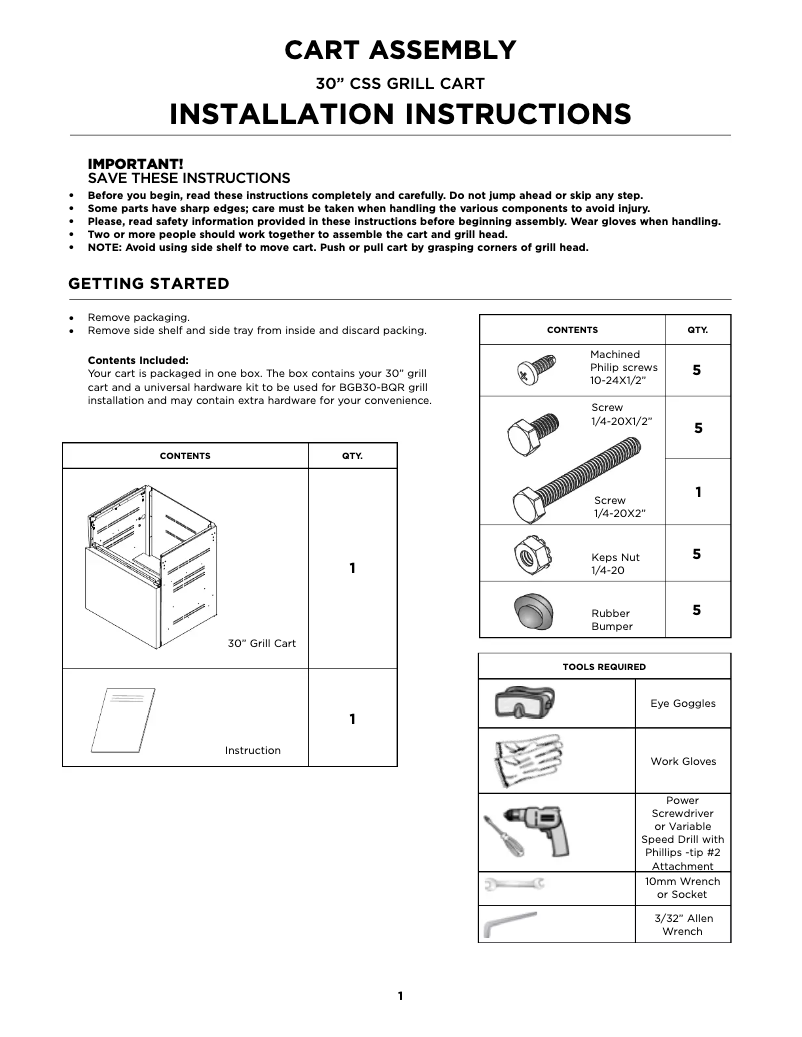 CART ASSEMBLY

30” CSS GRILL CART

INSTALLATION INSTRUCTIONS

IMPORTANT!
SAVE THESE INSTRUCTIONS

• Before you begin, read these instructions completely and carefully. Do not jump ahead or skip any step.
• Some parts have sharp edges; care must be taken when handling the various components to avoid injury.
• Please, read safety information provided in these instructions before beginning assembly. Wear gloves when handling.
• Two or more people should work together to assemble the cart and grill head.
• NOTE: Avoid using side shelf to move cart. Push or pull cart by grasping corners of grill head.

GETTING STARTED

• Remove packaging.
• Remove side shelf and side tray from inside and discard packing.

Contents Included:
Your cart is packaged in one box. The box contains your 30” grill cart and a universal hardware kit to be used for BGB30-BQR grill installation and may contain extra hardware for your convenience.

| CONTENTS | QTY. |
|---|---|
| 30” Grill Cart | 1 |
| Instruction | 1 |

| CONTENTS | QTY. |
|---|---|
| Machined Philip screws 10-24X1/2” | 5 |
| Screw 1/4-20X1/2” | 5 |
| Screw 1/4-20X2” | 1 |
| Keps Nut 1/4-20 | 5 |
| Rubber Bumper | 5 |

| TOOLS REQUIRED | |
|---|---|
| | Eye Goggles |
| | Work Gloves |
| | Power Screwdriver or Variable Speed Drill with Phillips -tip #2 Attachment |
| | 10mm Wrench or Socket |
| | 3/32” Allen Wrench |

1