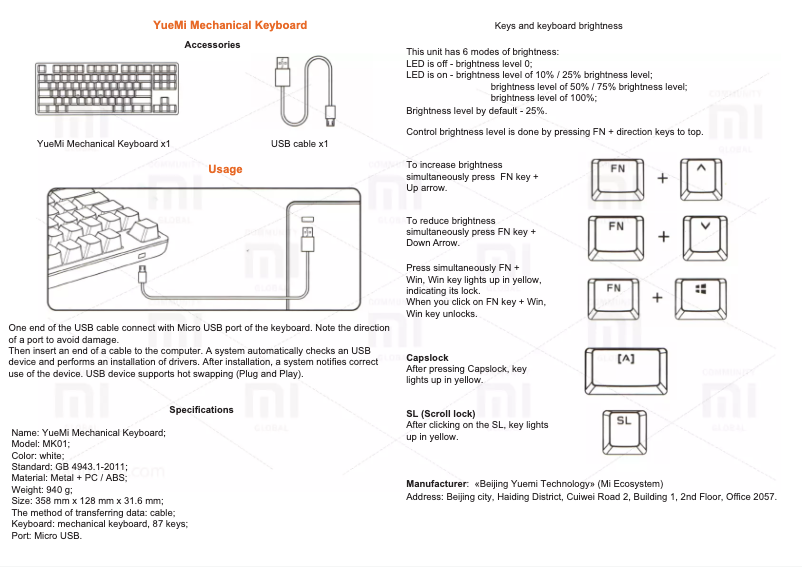 YueMi Mechanical Keyboard

Accessories

YueMi Mechanical Keyboard x1

USB cable x1

Usage

One end of the USB cable connect with Micro USB port of the keyboard. Note the direction of a port to avoid damage.
Then insert an end of a cable to the computer. A system automatically checks an USB device and performs an installation of drivers. After installation, a system notifies correct use of the device. USB device supports hot swapping (Plug and Play).

Specifications

Name: YueMi Mechanical Keyboard;
Model: MK01;
Color: white;
Standard: GB 4943.1-2011;
Material: Metal + PC / ABS;
Weight: 940 g;
Size: 358 mm x 128 mm x 31.6 mm;
The method of transferring data: cable;
Keyboard: mechanical keyboard, 87 keys;
Port: Micro USB.

Keys and keyboard brightness

This unit has 6 modes of brightness:
LED is off - brightness level 0;
LED is on - brightness level of 10% / 25% brightness level;
brightness level of 50% / 75% brightness level;
brightness level of 100%;
Brightness level by default - 25%.

Control brightness level is done by pressing FN + direction keys to top.

To increase brightness simultaneously press FN key + Up arrow.

FN + ^

To reduce brightness simultaneously press FN key + Down Arrow.

FN + v

Press simultaneously FN + Win, Win key lights up in yellow, indicating its lock.
When you click on FN key + Win, Win key unlocks.

FN +

Capslock
After pressing Capslock, key lights up in yellow.

[A]

SL (Scroll lock)
After clicking on the SL, key lights up in yellow.

SL

Manufacturer: «Beijing Yuemi Technology» (Mi Ecosystem)
Address: Beijing city, Haiding District, Cuiwei Road 2, Building 1, 2nd Floor, Office 2057.