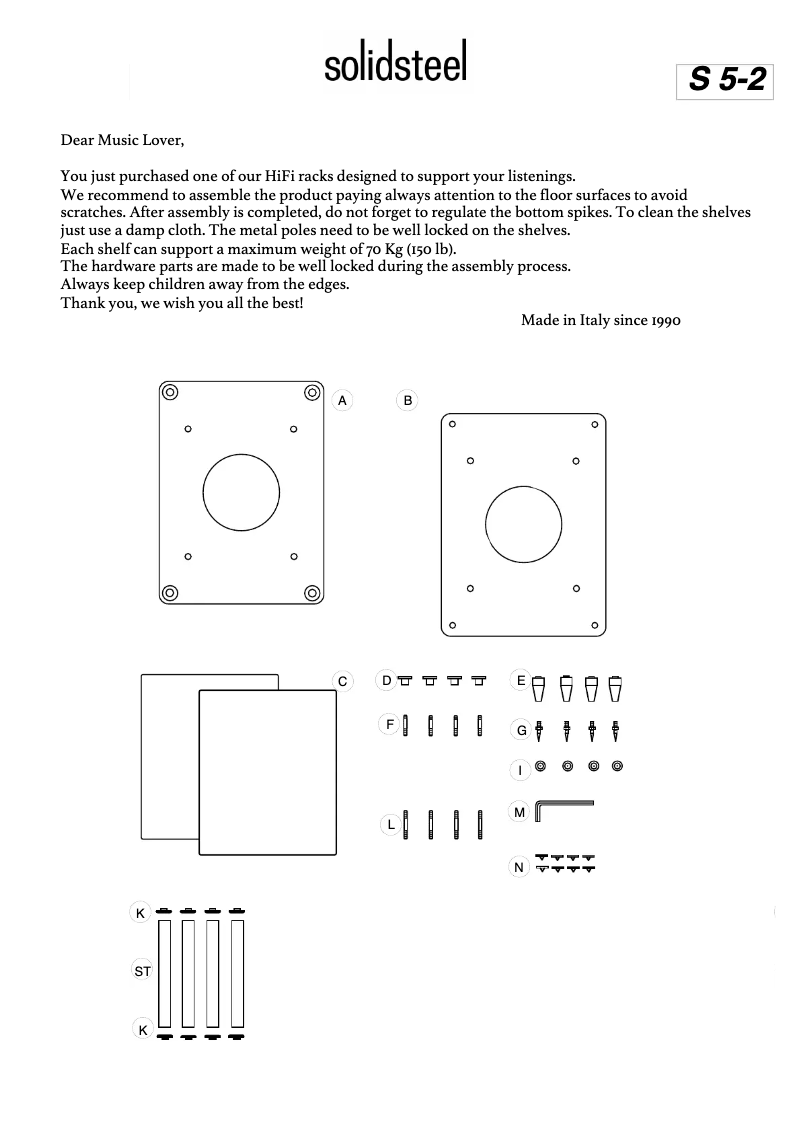 solidsteel

S 5-2

Dear Music Lover,

You just purchased one of our HiFi racks designed to support your listenings.
We recommend to assemble the product paying always attention to the floor surfaces to avoid scratches. After assembly is completed, do not forget to regulate the bottom spikes. To clean the shelves just use a damp cloth. The metal poles need to be well locked on the shelves.
Each shelf can support a maximum weight of 70 Kg (150 lb).
The hardware parts are made to be well locked during the assembly process.
Always keep children away from the edges.
Thank you, we wish you all the best!

Made in Italy since 1990

A

B

C

D

E

F

G

I

L

M

N

K

ST

K