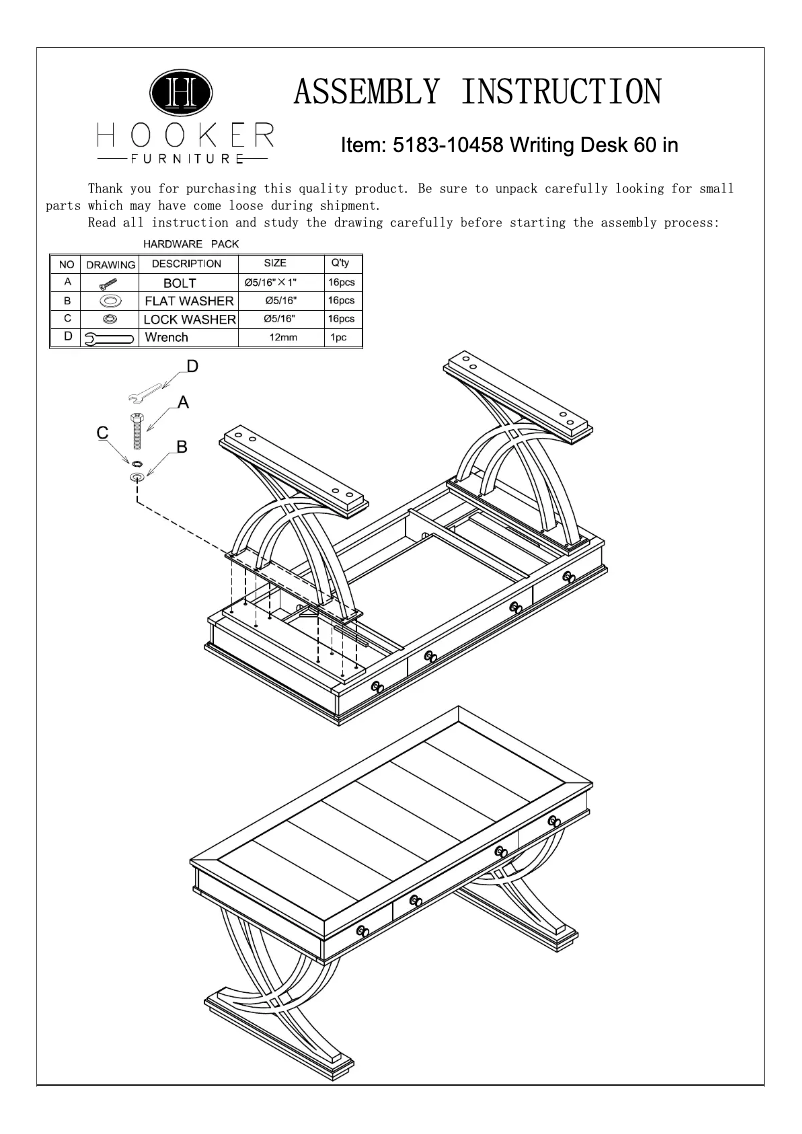 H

HOOKER
FURNITURE

ASSEMBLY INSTRUCTION

Item: 5183-10458 Writing Desk 60 in

Thank you for purchasing this quality product. Be sure to unpack carefully looking for small parts which may have come loose during shipment.

Read all instruction and study the drawing carefully before starting the assembly process:

HARDWARE PACK

| NO | DRAWING | DESCRIPTION | SIZE | Q'ty |
|---|---|---|---|---|
| A | | BOLT | Ø5/16"×1" | 16pcs |
| B | | FLAT WASHER | Ø5/16" | 16pcs |
| C | | LOCK WASHER | Ø5/16" | 16pcs |
| D | | Wrench | 12mm | 1pc |

D
A
C
B