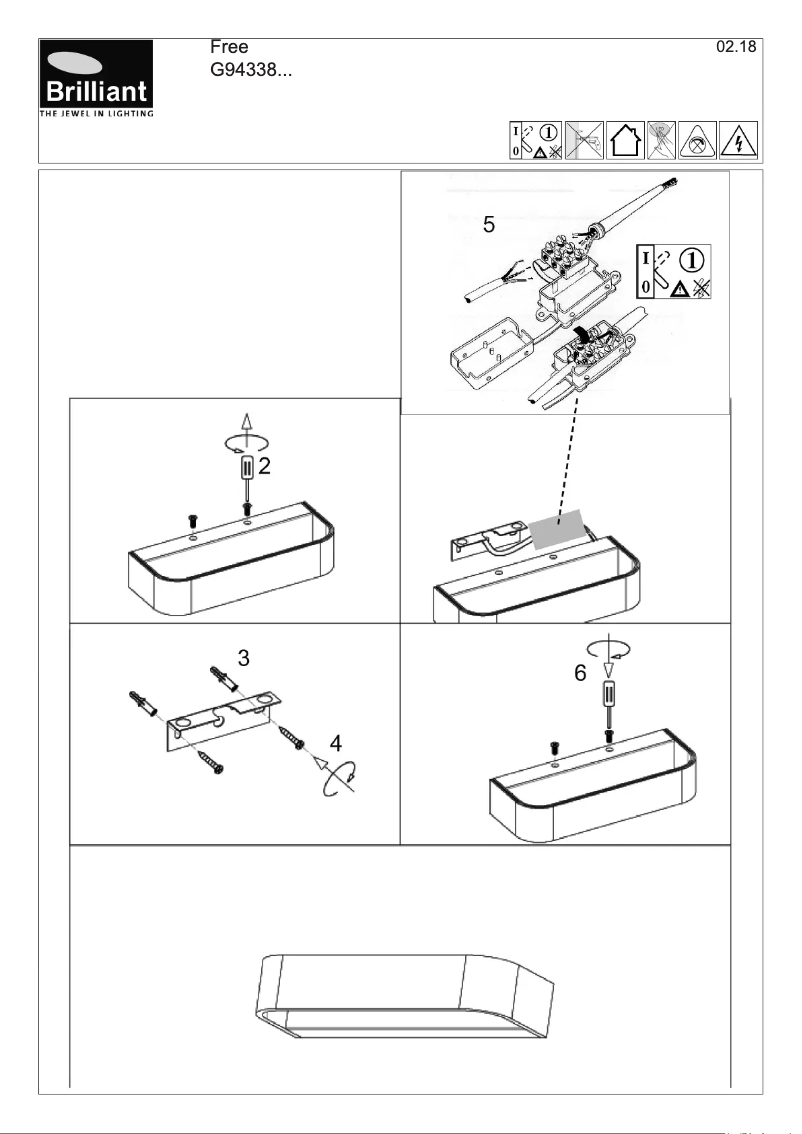 Brilliant
THE JEWEL IN LIGHTING

Free
G94338...

02.18

I
0
1

5

I
0
1

2

3

4

6