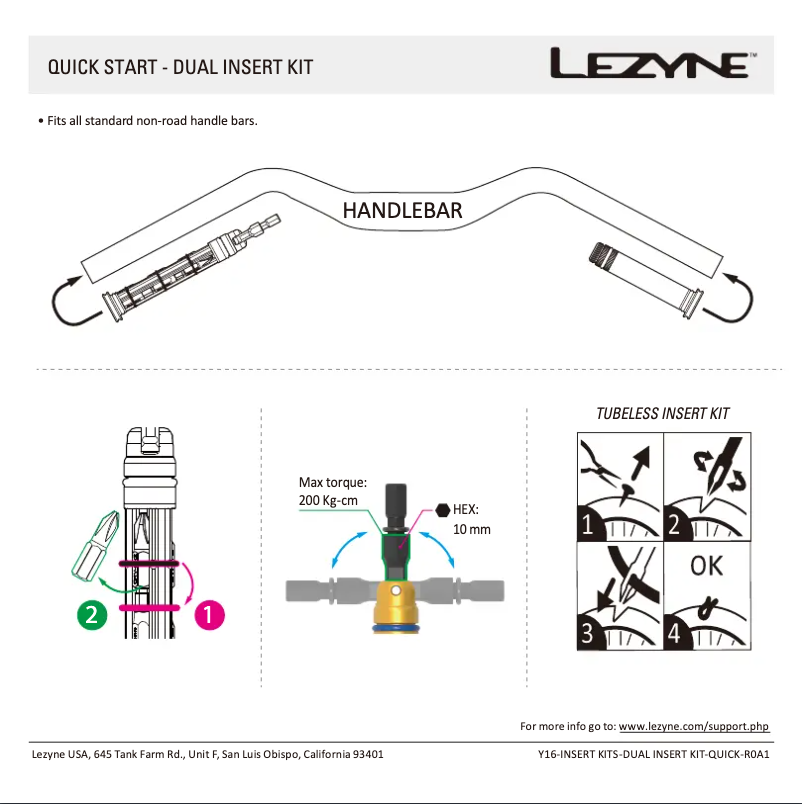 QUICK START - DUAL INSERT KIT

LEZYNE™

• Fits all standard non-road handle bars.

HANDLEBAR

2

1

Max torque:
200 Kg-cm

HEX:
10 mm

TUBELESS INSERT KIT

1

2

3

OK

4

For more info go to: www.lezyne.com/support.php

Lezyne USA, 645 Tank Farm Rd., Unit F, San Luis Obispo, California 93401

Y16-INSERT KITS-DUAL INSERT KIT-QUICK-R0A1