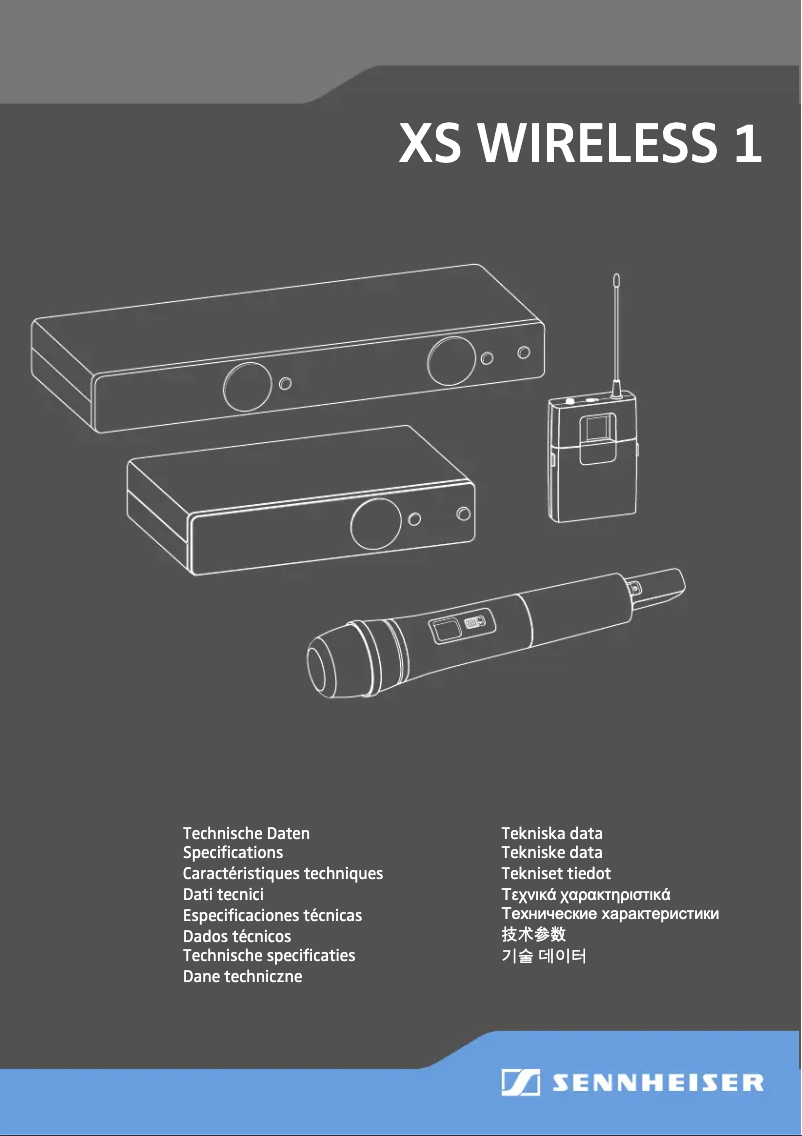 XS WIRELESS 1

Technische Daten
Specifications
Caractéristiques techniques
Dati tecnici
Especificaciones técnicas
Dados técnicos
Technische specificaties
Dane techniczne

Tekniska data
Tekniske data
Tekniset tiedot
Τεχνικά χαρακτηριστικά
Технические характеристики
技术参数
기술 데이터

SENNHEISER