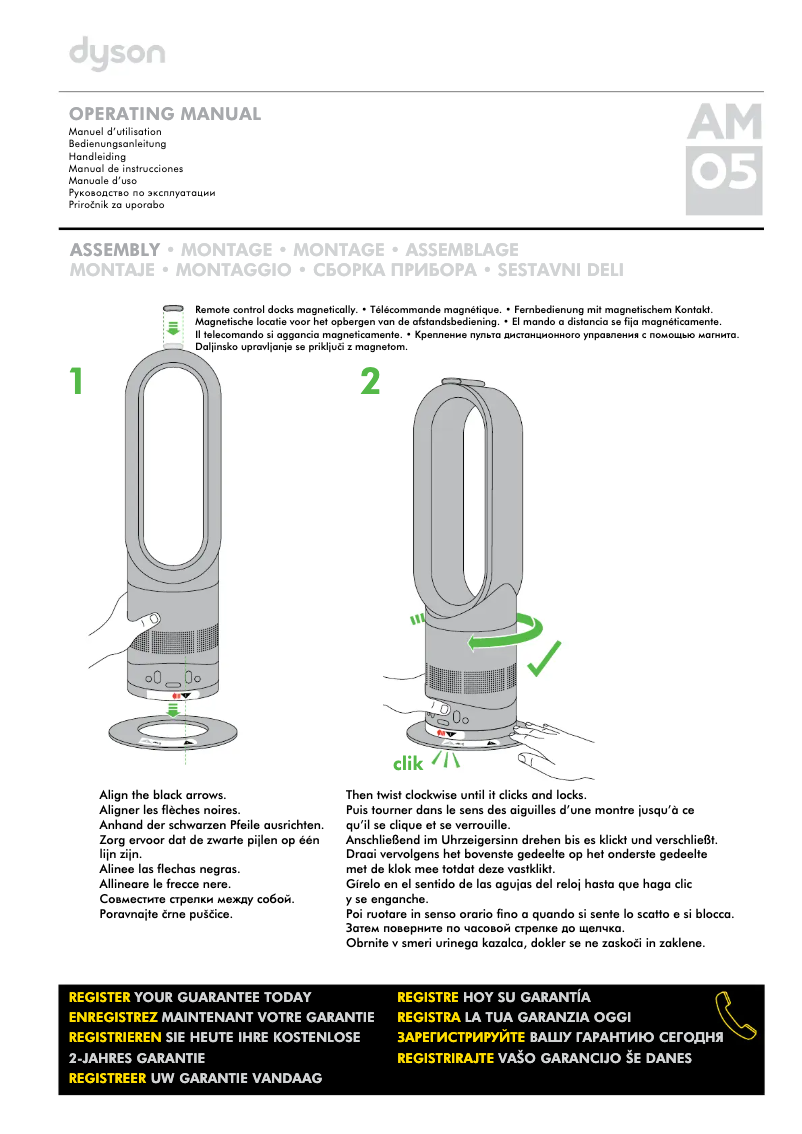 dyson

OPERATING MANUAL
Manuel d'utilisation
Bedienungsanleitung
Handleiding
Manual de instrucciones
Manuale d'uso
Руководство по эксплуатации
Priročnik za uporabo

AM
05

ASSEMBLY • MONTAGE • MONTAGE • ASSEMBLAGE
MONTAJE • MONTAGGIO • СБОРКА ПРИБОРА • SESTAVNI DELI

Remote control docks magnetically. • Télécommande magnétique. • Fernbedienung mit magnetischem Kontakt. Magnetische locatie voor het opbergen van de afstandsbediening. • El mando a distancia se fija magnéticamente. Il telecomando si aggancia magneticamente. • Крепление пульта дистанционного управления с помощью магнита. Daljinsko upravljanje se priključi z magnetom.

1

2

clik

Align the black arrows.
Aligner les flèches noires.
Anhand der schwarzen Pfeile ausrichten.
Zorg ervoor dat de zwarte pijlen op één lijn zijn.
Alinee las flechas negras.
Allineare le frecce nere.
Совместите стрелки между собой.
Poravnajte črne puščice.

Then twist clockwise until it clicks and locks.
Puis tourner dans le sens des aiguilles d'une montre jusqu'à ce qu'il se clique et se verrouille.
Anschließend im Uhrzeigersinn drehen bis es klickt und verschließt.
Draai vervolgens het bovenste gedeelte op het onderste gedeelte met de klok mee totdat deze vastklikt.
Gírelo en el sentido de las agujas del reloj hasta que haga clic y se enganche.
Poi ruotare in senso orario fino a quando si sente lo scatto e si blocca.
Затем поверните по часовой стрелке до щелчка.
Obrnite v smeri urinega kazalca, dokler se ne zaskoči in zaklene.

REGISTER YOUR GUARANTEE TODAY
ENREGISTREZ MAINTENANT VOTRE GARANTIE
REGISTRIEREN SIE HEUTE IHRE KOSTENLOSE 2-JAHRES GARANTIE
REGISTREER UW GARANTIE VANDAAG

REGISTRE HOY SU GARANTÍA
REGISTRA LA TUA GARANZIA OGGI
ЗАРЕГИСТРИРУЙТЕ ВАШУ ГАРАНТИЮ СЕГОДНЯ
REGISTRIRAJTE VAŠO GARANCIJO ŠE DANES