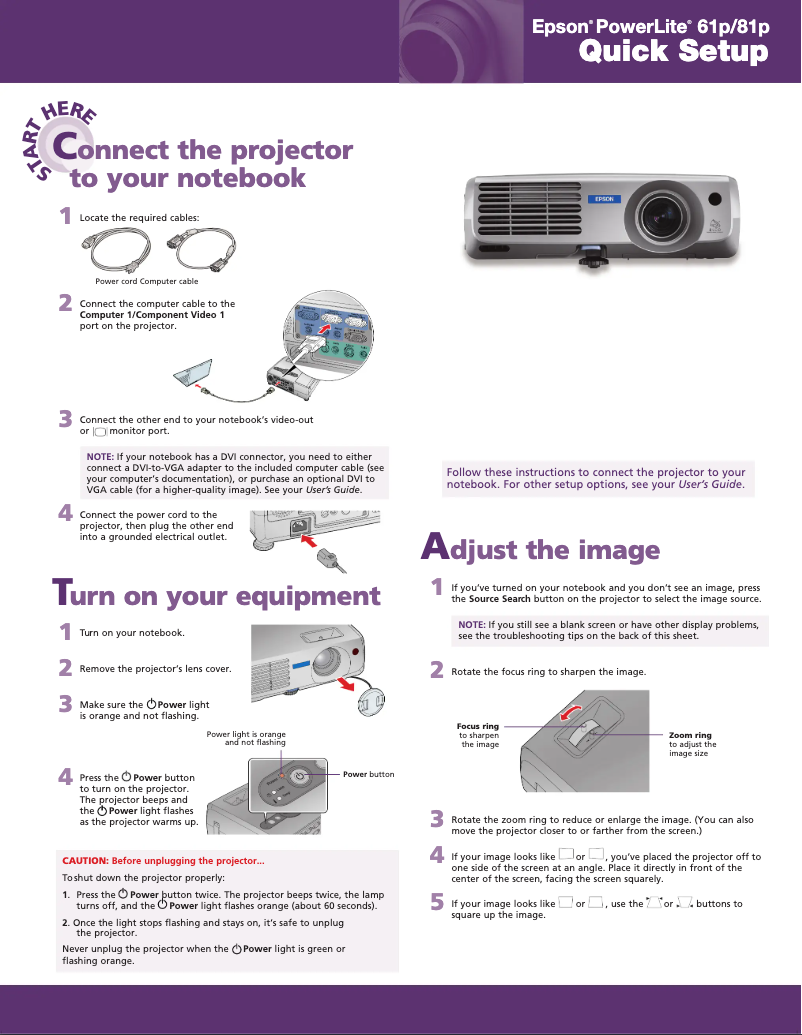 Epson® PowerLite® 61p/81p
Quick Setup

START HERE

Connect the projector to your notebook

1 Locate the required cables:

Power cord Computer cable

2 Connect the computer cable to the Computer 1/Component Video 1 port on the projector.

3 Connect the other end to your notebook's video-out or monitor port.

NOTE: If your notebook has a DVI connector, you need to either connect a DVI-to-VGA adapter to the included computer cable (see your computer's documentation), or purchase an optional DVI to VGA cable (for a higher-quality image). See your User's Guide.

4 Connect the power cord to the projector, then plug the other end into a grounded electrical outlet.

Turn on your equipment

1 Turn on your notebook.

2 Remove the projector's lens cover.

3 Make sure the Power light is orange and not flashing.

Power light is orange and not flashing

4 Press the Power button to turn on the projector. The projector beeps and the Power light flashes as the projector warms up.

Power button

CAUTION: Before unplugging the projector...

To shut down the projector properly:

1. Press the Power button twice. The projector beeps twice, the lamp turns off, and the Power light flashes orange (about 60 seconds).

2. Once the light stops flashing and stays on, it's safe to unplug the projector.

Never unplug the projector when the Power light is green or flashing orange.

EPSON

Follow these instructions to connect the projector to your notebook. For other setup options, see your User's Guide.

Adjust the image

1 If you've turned on your notebook and you don't see an image, press the Source Search button on the projector to select the image source.

NOTE: If you still see a blank screen or have other display problems, see the troubleshooting tips on the back of this sheet.

2 Rotate the focus ring to sharpen the image.

Focus ring to sharpen the image

Zoom ring to adjust the image size

3 Rotate the zoom ring to reduce or enlarge the image. (You can also move the projector closer to or farther from the screen.)

4 If your image looks like or , you've placed the projector off to one side of the screen at an angle. Place it directly in front of the center of the screen, facing the screen squarely.

5 If your image looks like or , use the or buttons to square up the image.