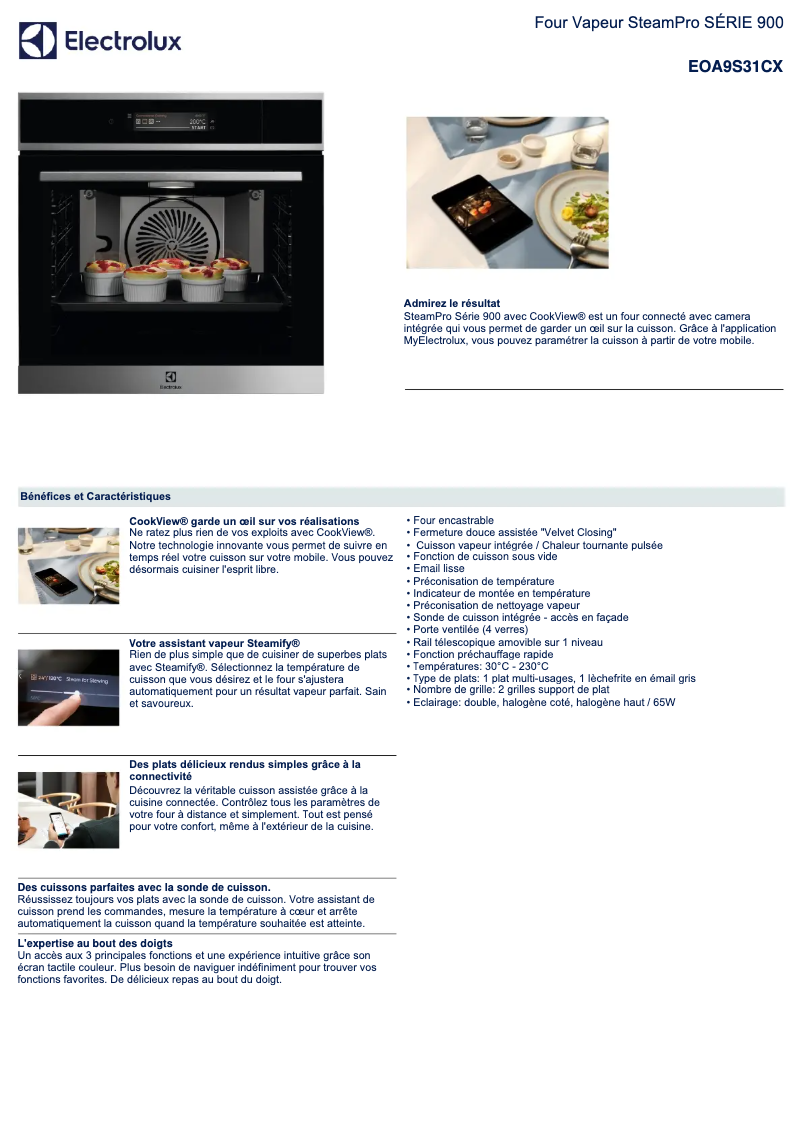 Electrolux

Four Vapeur SteamPro SÉRIE 900

EOA9S31CX

200°C
START

Electrolux

Admirez le résultat
SteamPro Série 900 avec CookView® est un four connecté avec camera intégrée qui vous permet de garder un œil sur la cuisson. Grâce à l'application MyElectrolux, vous pouvez paramétrer la cuisson à partir de votre mobile.

Bénéfices et Caractéristiques

CookView® garde un œil sur vos réalisations
Ne ratez plus rien de vos exploits avec CookView®. Notre technologie innovante vous permet de suivre en temps réel votre cuisson sur votre mobile. Vous pouvez désormais cuisiner l'esprit libre.

Votre assistant vapeur Steamify®
Rien de plus simple que de cuisiner de superbes plats avec Steamify®. Sélectionnez la température de cuisson que vous désirez et le four s'ajustera automatiquement pour un résultat vapeur parfait. Sain et savoureux.

Des plats délicieux rendus simples grâce à la connectivité
Découvrez la véritable cuisson assistée grâce à la cuisine connectée. Contrôlez tous les paramètres de votre four à distance et simplement. Tout est pensé pour votre confort, même à l'extérieur de la cuisine.

Des cuissons parfaites avec la sonde de cuisson.
Réussissez toujours vos plats avec la sonde de cuisson. Votre assistant de cuisson prend les commandes, mesure la température à cœur et arrête automatiquement la cuisson quand la température souhaitée est atteinte.

L'expertise au bout des doigts
Un accès aux 3 principales fonctions et une expérience intuitive grâce son écran tactile couleur. Plus besoin de naviguer indéfiniment pour trouver vos fonctions favorites. De délicieux repas au bout du doigt.

• Four encastrable
• Fermeture douce assistée "Velvet Closing"
• Cuisson vapeur intégrée / Chaleur tournante pulsée
• Fonction de cuisson sous vide
• Email lisse
• Préconisation de température
• Indicateur de montée en température
• Préconisation de nettoyage vapeur
• Sonde de cuisson intégrée - accès en façade
• Porte ventilée (4 verres)
• Rail télescopique amovible sur 1 niveau
• Fonction préchauffage rapide
• Températures: 30°C - 230°C
• Type de plats: 1 plat multi-usages, 1 lèchefrite en émail gris
• Nombre de grille: 2 grilles support de plat
• Eclairage: double, halogène coté, halogène haut / 65W