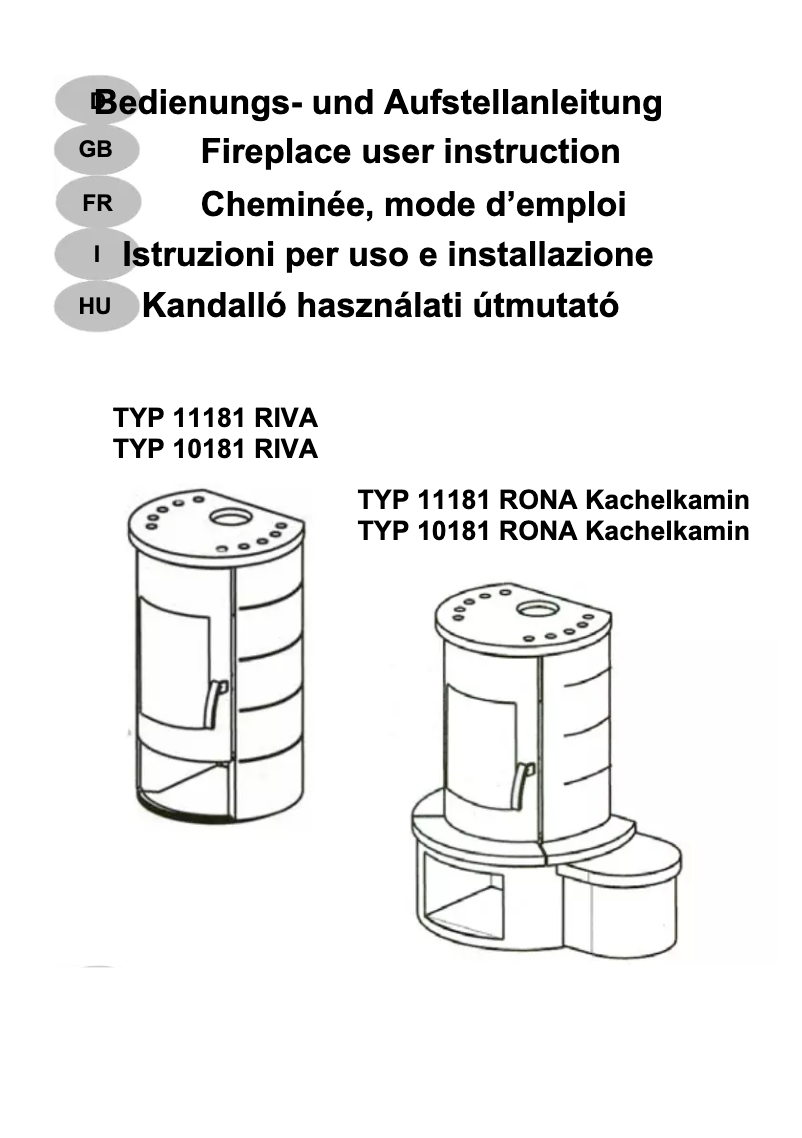 D Bedienungs- und Aufstellanleitung
GB Fireplace user instruction
FR Cheminée, mode d’emploi
I Istruzioni per uso e installazione
HU Kandalló használati útmutató

TYP 11181 RIVA
TYP 10181 RIVA

TYP 11181 RONA Kachelkamin
TYP 10181 RONA Kachelkamin