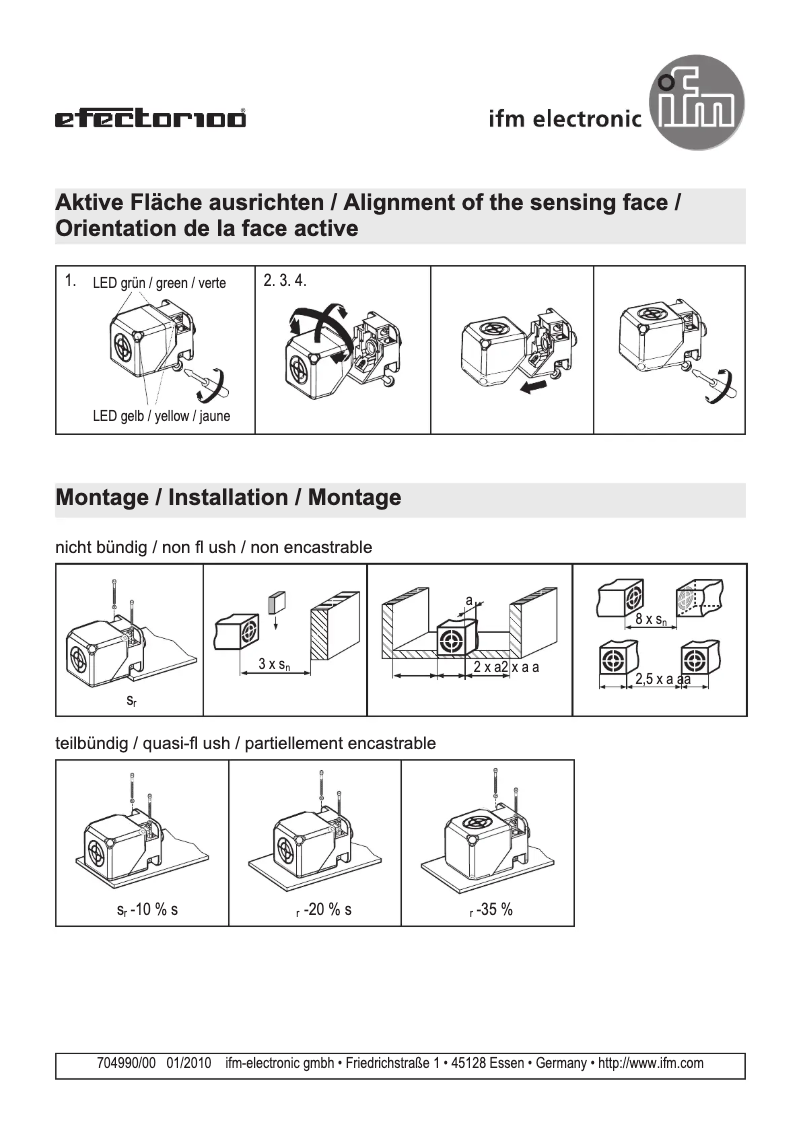 efector100®

ifm electronic

ifm

Aktive Fläche ausrichten / Alignment of the sensing face / Orientation de la face active

1. LED grün / green / verte

LED gelb / yellow / jaune

2. 3. 4.

Montage / Installation / Montage

nicht bündig / non fl ush / non encastrable

$s_r$

3 x $s_n$

a

2 x a2 x a a

8 x $s_n$

2,5 x a aa

teilbündig / quasi-fl ush / partiellement encastrable

$s_r$ -10 % s

$_r$ -20 % s

$_r$ -35 %

704990/00 01/2010 ifm-electronic gmbh • Friedrichstraße 1 • 45128 Essen • Germany • http://www.ifm.com