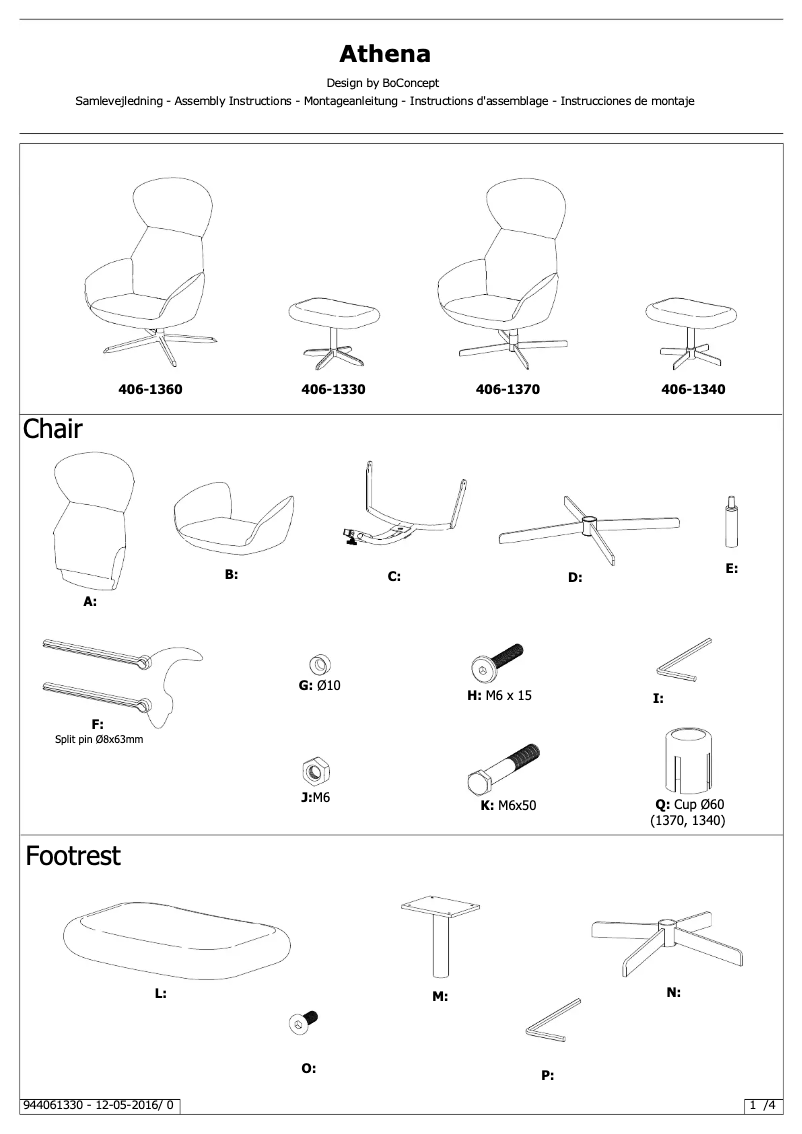 Athena

Design by BoConcept

Samlevejledning - Assembly Instructions - Montageanleitung - Instructions d'assemblage - Instrucciones de montaje

406-1360

406-1330

406-1370

406-1340

Chair

A:

B:

C:

D:

E:

F:
Split pin Ø8x63mm

G: Ø10

H: M6 x 15

I:

J:M6

K: M6x50

Q: Cup Ø60
(1370, 1340)

Footrest

L:

M:

N:

O:

P:

944061330 - 12-05-2016/ 0

1 /4