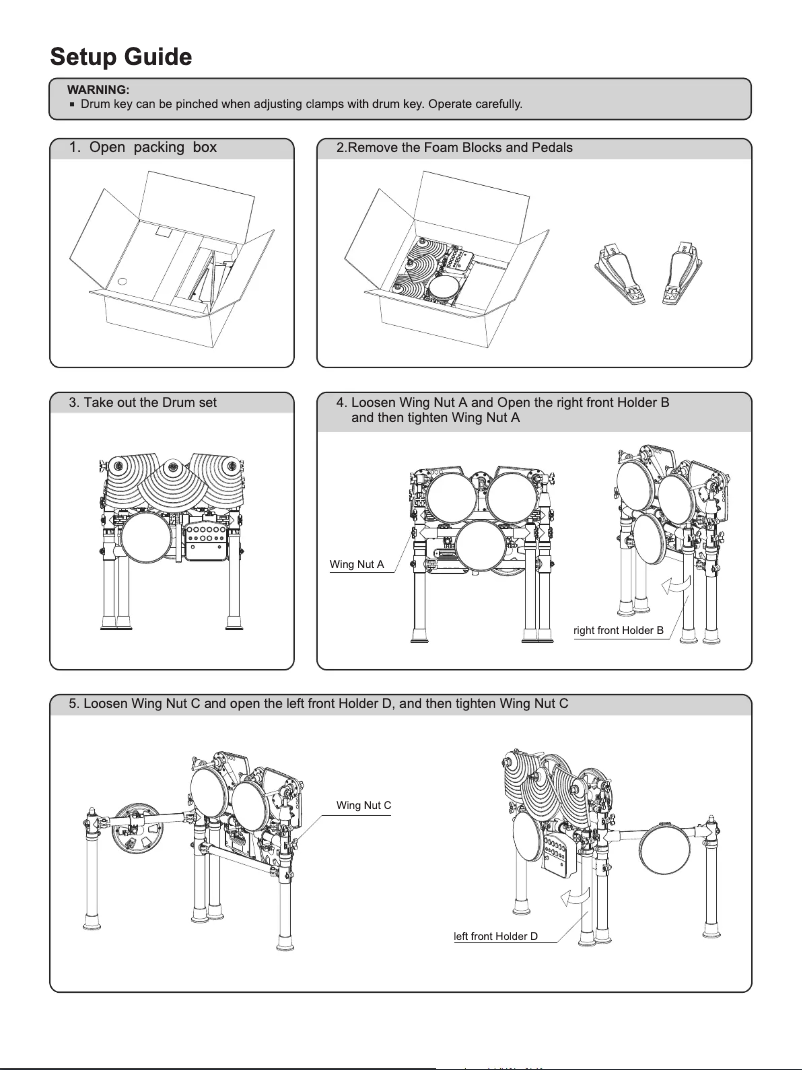 Setup Guide

WARNING:
▪ Drum key can be pinched when adjusting clamps with drum key. Operate carefully.

1. Open packing box

2.Remove the Foam Blocks and Pedals

3. Take out the Drum set

4. Loosen Wing Nut A and Open the right front Holder B and then tighten Wing Nut A

Wing Nut A

right front Holder B

5. Loosen Wing Nut C and open the left front Holder D, and then tighten Wing Nut C

Wing Nut C

left front Holder D