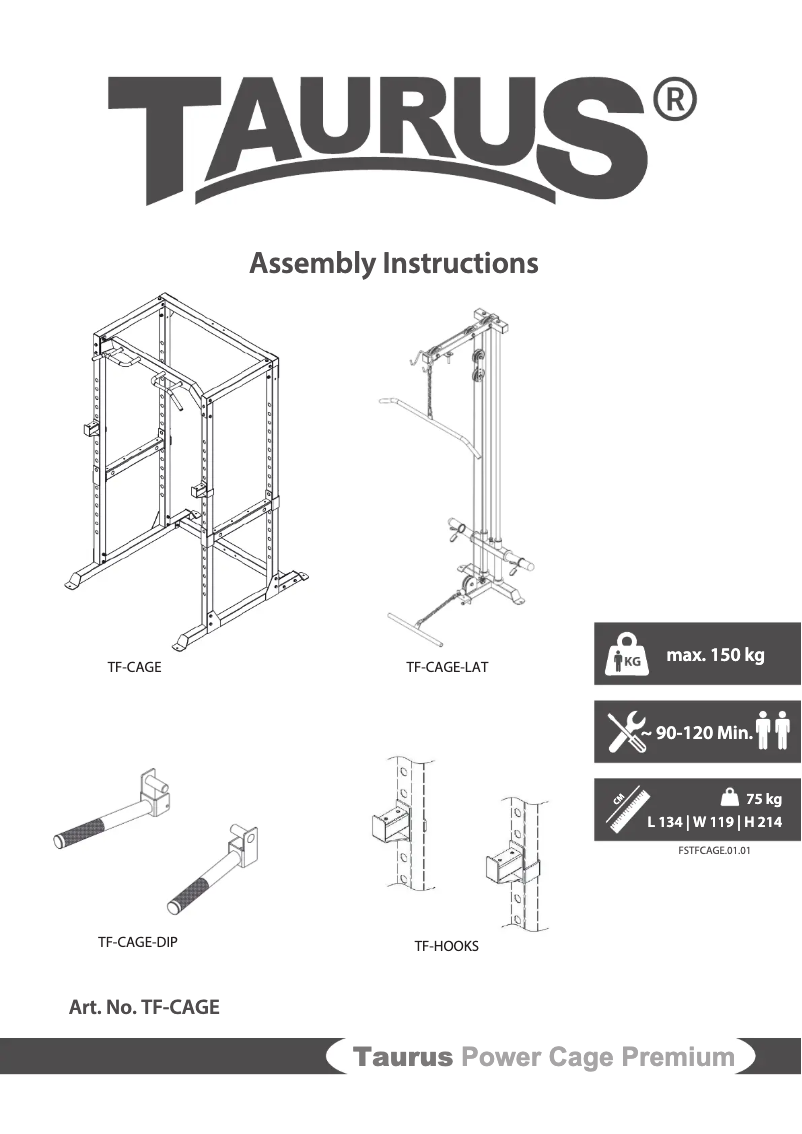 TAURUS®

Assembly Instructions

TF-CAGE

TF-CAGE-LAT

KG max. 150 kg

~ 90-120 Min.

CM 75 kg
L 134 | W 119 | H 214

FSTFCAGE.01.01

TF-CAGE-DIP

TF-HOOKS

Art. No. TF-CAGE

Taurus Power Cage Premium