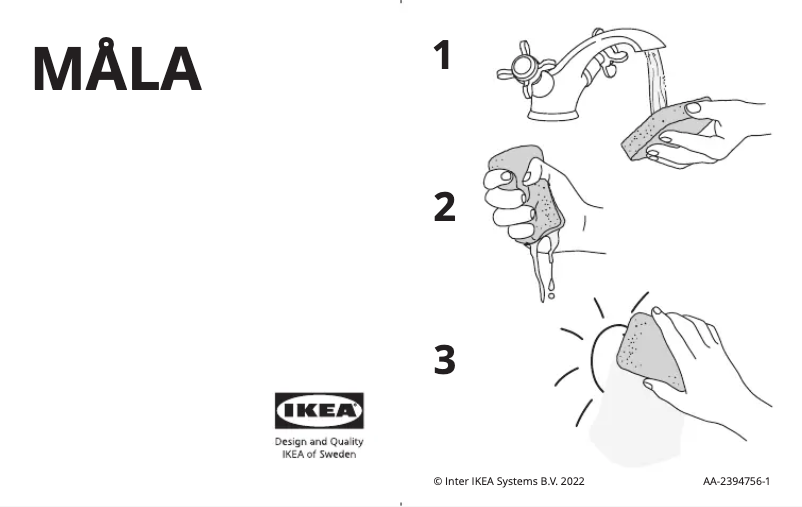 MÅLA

IKEA

Design and Quality
IKEA of Sweden

1

2

3

© Inter IKEA Systems B.V. 2022

AA-2394756-1