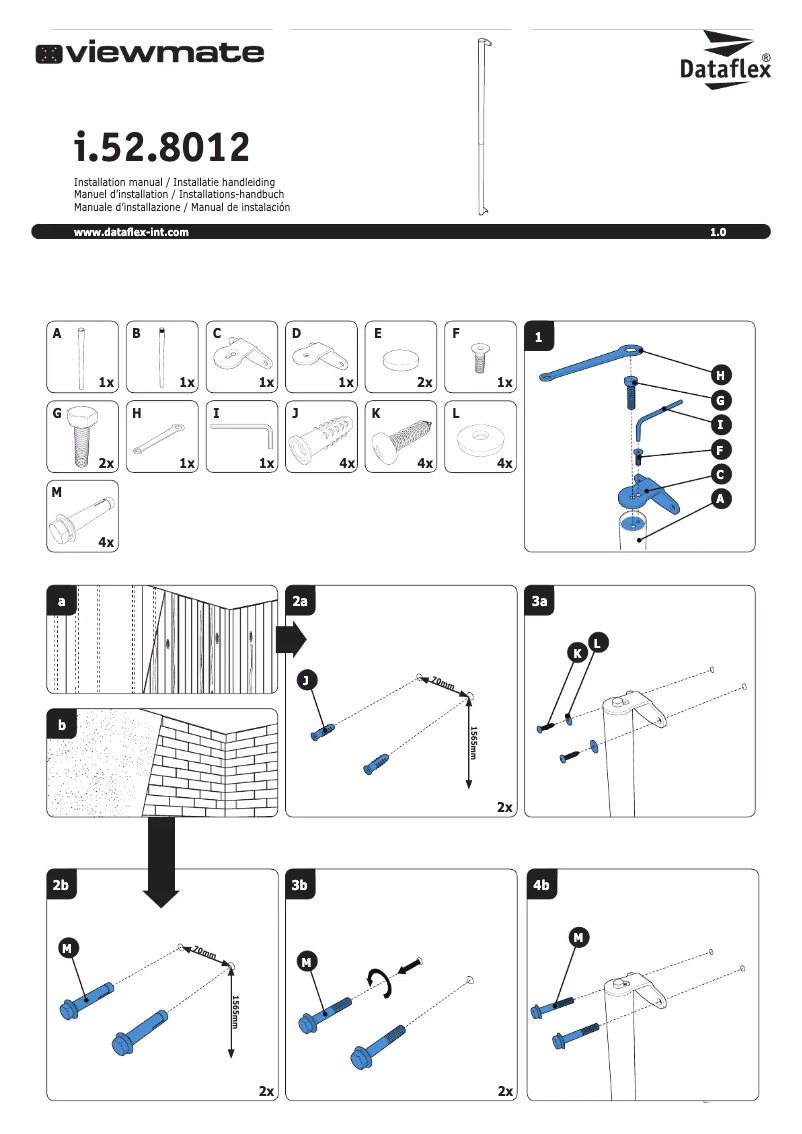 viewmate

Dataflex®

i.52.8012

Installation manual / Installatie handleiding
Manuel d'installation / Installations-handbuch
Manuale d'installazione / Manual de instalación

www.dataflex-int.com

1.0

A 1x
B 1x
C 1x
D 1x
E 2x
F 1x
G 2x
H 1x
I 1x
J 4x
K 4x
L 4x
M 4x

1

H
G
I
F
C
A

a

b

2a

J

70mm

1565mm

2x

3a

K
L

2b

M

70mm

1565mm

2x

3b

M

2x

4b

M