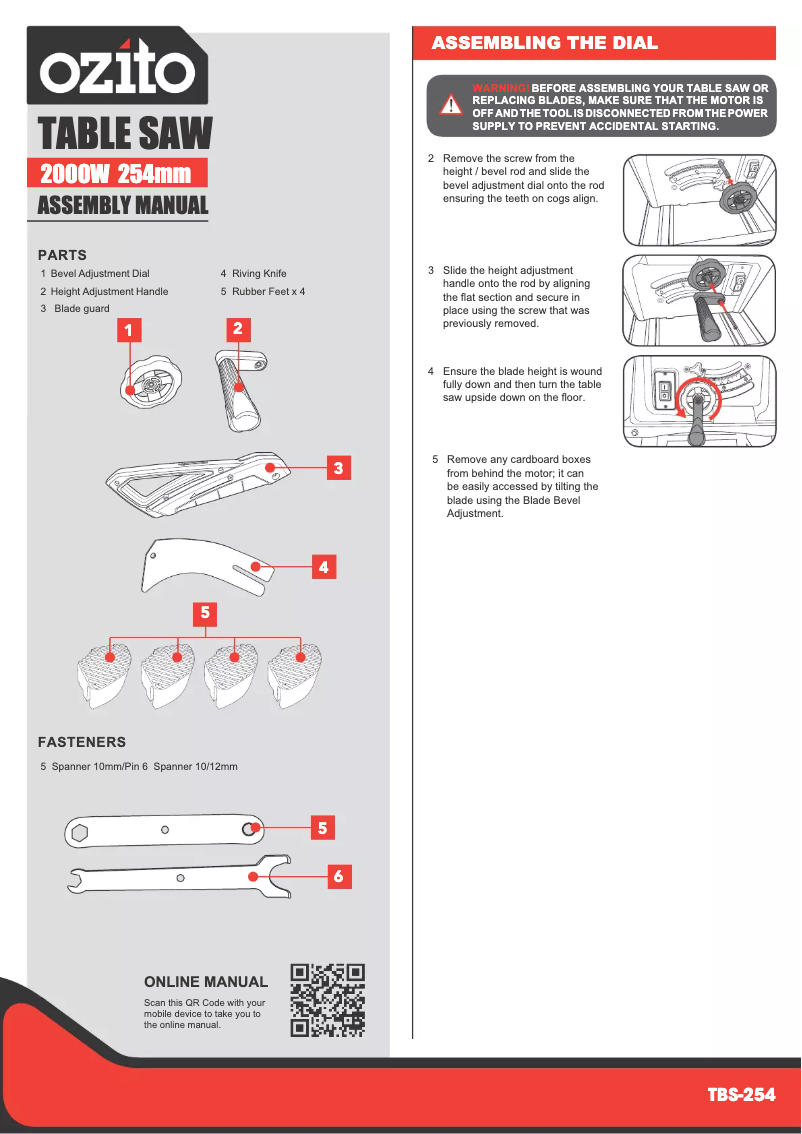 ozito

TABLE SAW

2000W 254mm

ASSEMBLY MANUAL

PARTS

1 Bevel Adjustment Dial
2 Height Adjustment Handle
3 Blade guard
4 Riving Knife
5 Rubber Feet x 4

1
2
3
4
5

FASTENERS

5 Spanner 10mm/Pin 6 Spanner 10/12mm

5
6

ONLINE MANUAL

Scan this QR Code with your mobile device to take you to the online manual.

ASSEMBLING THE DIAL

WARNING! BEFORE ASSEMBLING YOUR TABLE SAW OR REPLACING BLADES, MAKE SURE THAT THE MOTOR IS OFF AND THE TOOL IS DISCONNECTED FROM THE POWER SUPPLY TO PREVENT ACCIDENTAL STARTING.

2 Remove the screw from the height / bevel rod and slide the bevel adjustment dial onto the rod ensuring the teeth on cogs align.

3 Slide the height adjustment handle onto the rod by aligning the flat section and secure in place using the screw that was previously removed.

4 Ensure the blade height is wound fully down and then turn the table saw upside down on the floor.

5 Remove any cardboard boxes from behind the motor; it can be easily accessed by tilting the blade using the Blade Bevel Adjustment.

TBS-254