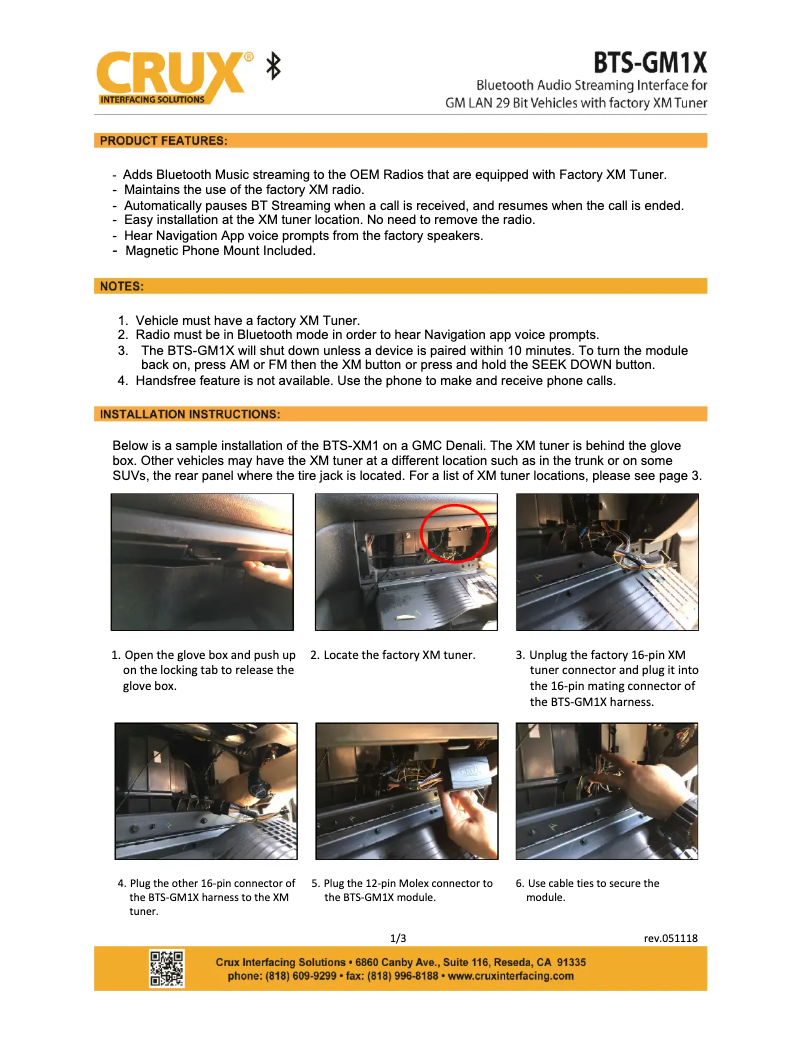 CRUX®
INTERFACING SOLUTIONS

BTS-GM1X
Bluetooth Audio Streaming Interface for
GM LAN 29 Bit Vehicles with factory XM Tuner

PRODUCT FEATURES:

- Adds Bluetooth Music streaming to the OEM Radios that are equipped with Factory XM Tuner.
- Maintains the use of the factory XM radio.
- Automatically pauses BT Streaming when a call is received, and resumes when the call is ended.
- Easy installation at the XM tuner location. No need to remove the radio.
- Hear Navigation App voice prompts from the factory speakers.
- Magnetic Phone Mount Included.

NOTES:

1. Vehicle must have a factory XM Tuner.
2. Radio must be in Bluetooth mode in order to hear Navigation app voice prompts.
3. The BTS-GM1X will shut down unless a device is paired within 10 minutes. To turn the module back on, press AM or FM then the XM button or press and hold the SEEK DOWN button.
4. Handsfree feature is not available. Use the phone to make and receive phone calls.

INSTALLATION INSTRUCTIONS:

Below is a sample installation of the BTS-XM1 on a GMC Denali. The XM tuner is behind the glove box. Other vehicles may have the XM tuner at a different location such as in the trunk or on some SUVs, the rear panel where the tire jack is located. For a list of XM tuner locations, please see page 3.

1. Open the glove box and push up on the locking tab to release the glove box.

2. Locate the factory XM tuner.

3. Unplug the factory 16-pin XM tuner connector and plug it into the 16-pin mating connector of the BTS-GM1X harness.

4. Plug the other 16-pin connector of the BTS-GM1X harness to the XM tuner.

5. Plug the 12-pin Molex connector to the BTS-GM1X module.

6. Use cable ties to secure the module.

1/3

rev.051118

Crux Interfacing Solutions • 6860 Canby Ave., Suite 116, Reseda, CA 91335
phone: (818) 609-9299 • fax: (818) 996-8188 • www.cruxinterfacing.com