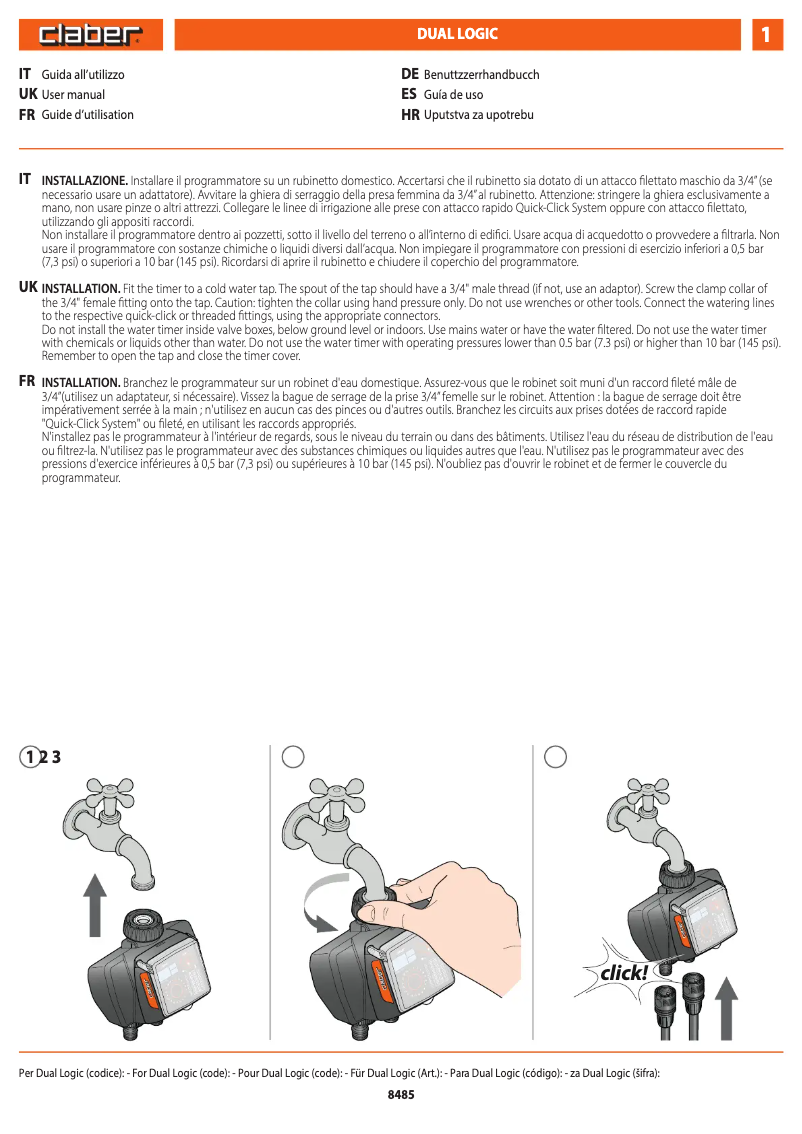 claber

DUAL LOGIC

1

IT Guida all'utilizzo
UK User manual
FR Guide d'utilisation

DE Benuttzzerrhandbucch
ES Guía de uso
HR Uputstva za upotrebu

IT INSTALLAZIONE. Installare il programmatore su un rubinetto domestico. Accertarsi che il rubinetto sia dotato di un attacco filettato maschio da 3/4" (se necessario usare un adattatore). Avvitare la ghiera di serraggio della presa femmina da 3/4" al rubinetto. Attenzione: stringere la ghiera esclusivamente a mano, non usare pinze o altri attrezzi. Collegare le linee di irrigazione alle prese con attacco rapido Quick-Click System oppure con attacco filettato, utilizzando gli appositi raccordi.
Non installare il programmatore dentro ai pozzetti, sotto il livello del terreno o all'interno di edifici. Usare acqua di acquedotto o provvedere a filtrarla. Non usare il programmatore con sostanze chimiche o liquidi diversi dall'acqua. Non impiegare il programmatore con pressioni di esercizio inferiori a 0,5 bar (7,3 psi) o superiori a 10 bar (145 psi). Ricordarsi di aprire il rubinetto e chiudere il coperchio del programmatore.

UK INSTALLATION. Fit the timer to a cold water tap. The spout of the tap should have a 3/4" male thread (if not, use an adaptor). Screw the clamp collar of the 3/4" female fitting onto the tap. Caution: tighten the collar using hand pressure only. Do not use wrenches or other tools. Connect the watering lines to the respective quick-click or threaded fittings, using the appropriate connectors.
Do not install the water timer inside valve boxes, below ground level or indoors. Use mains water or have the water filtered. Do not use the water timer with chemicals or liquids other than water. Do not use the water timer with operating pressures lower than 0.5 bar (7.3 psi) or higher than 10 bar (145 psi). Remember to open the tap and close the timer cover.

FR INSTALLATION. Branchez le programmateur sur un robinet d'eau domestique. Assurez-vous que le robinet soit muni d'un raccord fileté mâle de 3/4"(utilisez un adaptateur, si nécessaire). Vissez la bague de serrage de la prise 3/4" femelle sur le robinet. Attention : la bague de serrage doit être impérativement serrée à la main ; n'utilisez en aucun cas des pinces ou d'autres outils. Branchez les circuits aux prises dotées de raccord rapide "Quick-Click System" ou fileté, en utilisant les raccords appropriés.
N'installez pas le programmateur à l'intérieur de regards, sous le niveau du terrain ou dans des bâtiments. Utilisez l'eau du réseau de distribution de l'eau ou filtrez-la. N'utilisez pas le programmateur avec des substances chimiques ou liquides autres que l'eau. N'utilisez pas le programmateur avec des pressions d'exercice inférieures à 0,5 bar (7,3 psi) ou supérieures à 10 bar (145 psi). N'oubliez pas d'ouvrir le robinet et de fermer le couvercle du programmateur.

1 2 3

click!

Per Dual Logic (codice): - For Dual Logic (code): - Pour Dual Logic (code): - Für Dual Logic (Art.): - Para Dual Logic (código): - za Dual Logic (šifra):

8485