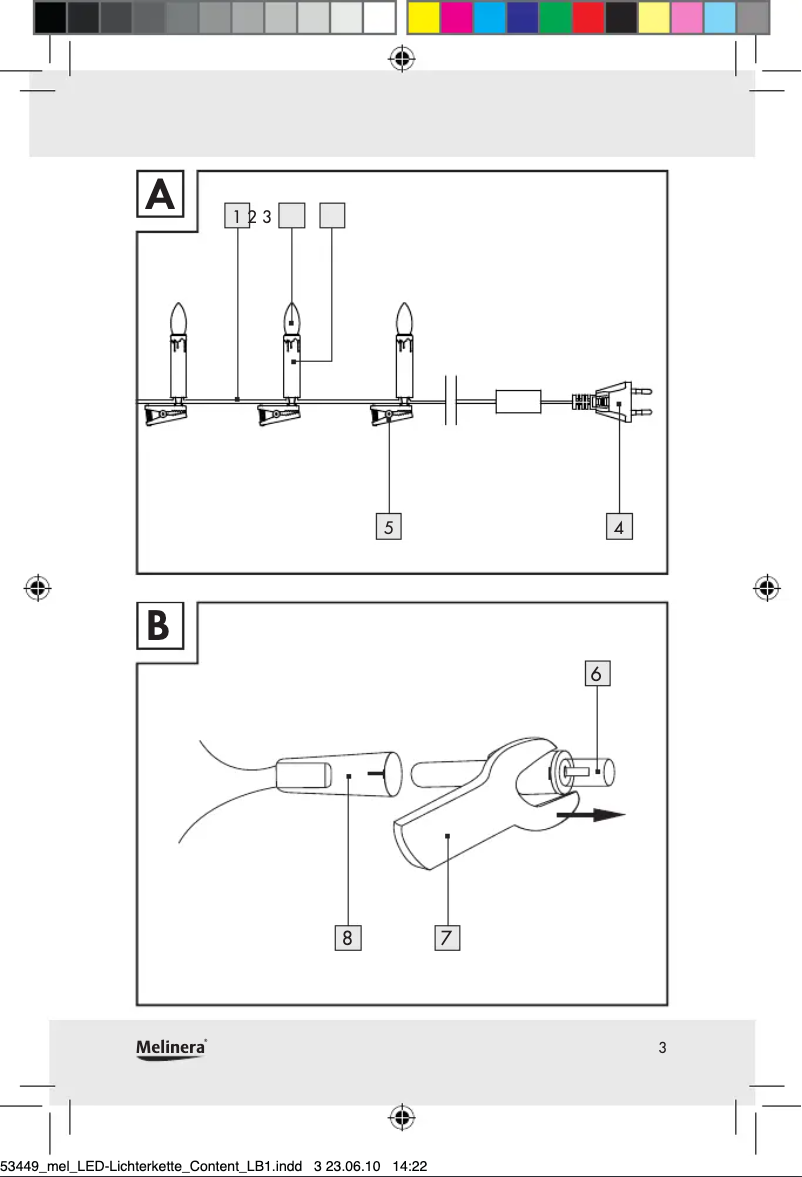 A

1 2 3

5

4

B

6

8

7

Melinera®

3

53449_mel_LED-Lichterkette_Content_LB1.indd 3 23.06.10 14:22