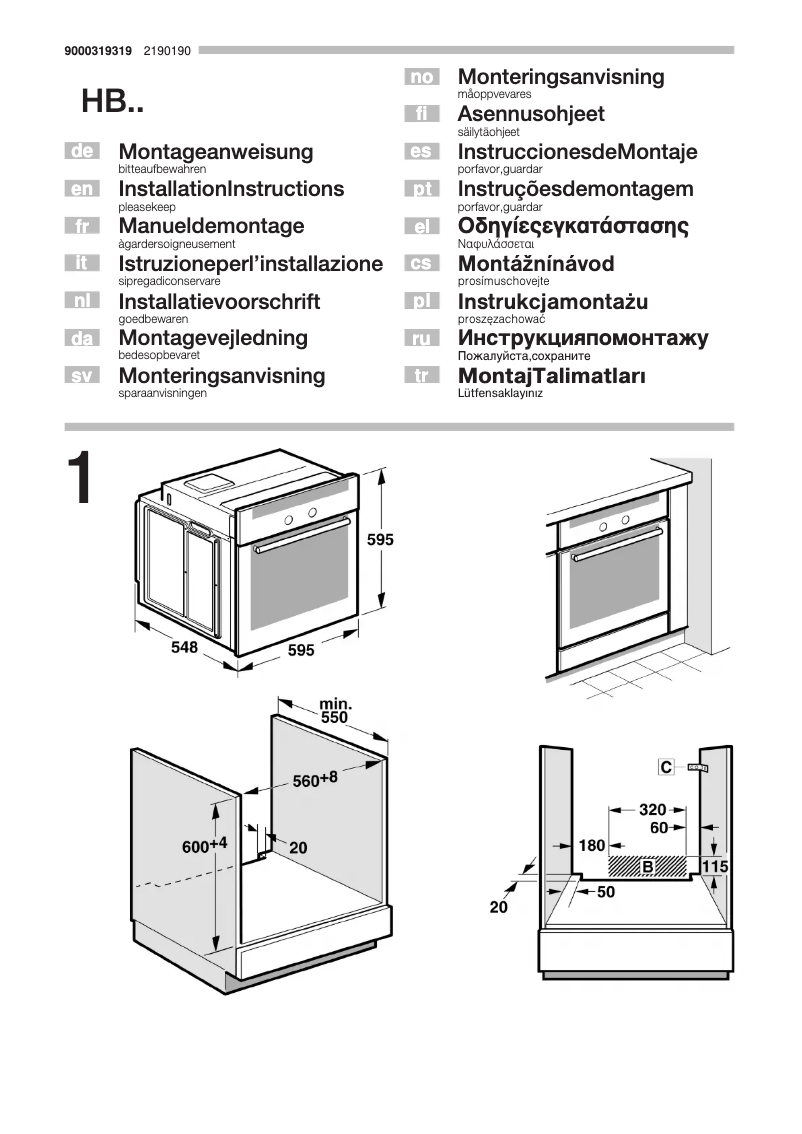 9000319319 2190190

HB..

de Montageanweisung
bitteaufbewahren

en InstallationInstructions
pleasekeep

fr Manueldemontage
àgardersoigneusement

it Istruzioneperl'installazione
sipregadiconservare

nl Installatievoorschrift
goedbewaren

da Montagevejledning
bedesopbevaret

sv Monteringsanvisning
sparaanvisningen

no Monteringsanvisning
måoppvevares

fi Asennusohjeet
säilytäohjeet

es InstruccionesdeMontaje
porfavor,guardar

pt Instruçõesdemontagem
porfavor,guardar

el Οδηγίεςεγκατάστασης
Ναφυλάσσεται

cs Montážnínávod
prosímuschovejte

pl Instrukcjamontażu
proszęzachować

ru Инструкцияпомонтажу
Пожалуйста,сохраните

tr MontajTalimatları
Lütfensaklayınız

1

595
548
595

min. 550
$560^{+8}$
$600^{+4}$
20

C
320
60
180
B
115
50
20