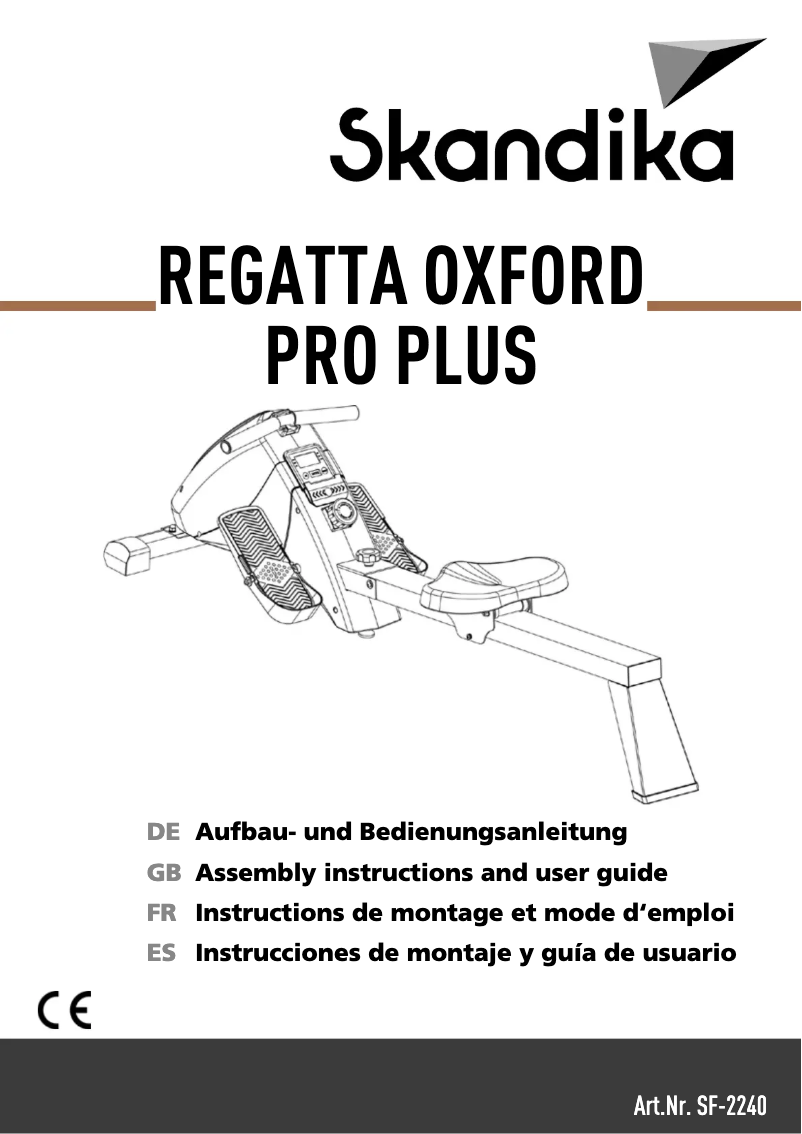 Skandika

REGATTA OXFORD
PRO PLUS

DE Aufbau- und Bedienungsanleitung
GB Assembly instructions and user guide
FR Instructions de montage et mode d'emploi
ES Instrucciones de montaje y guía de usuario

CE

Art.Nr. SF-2240