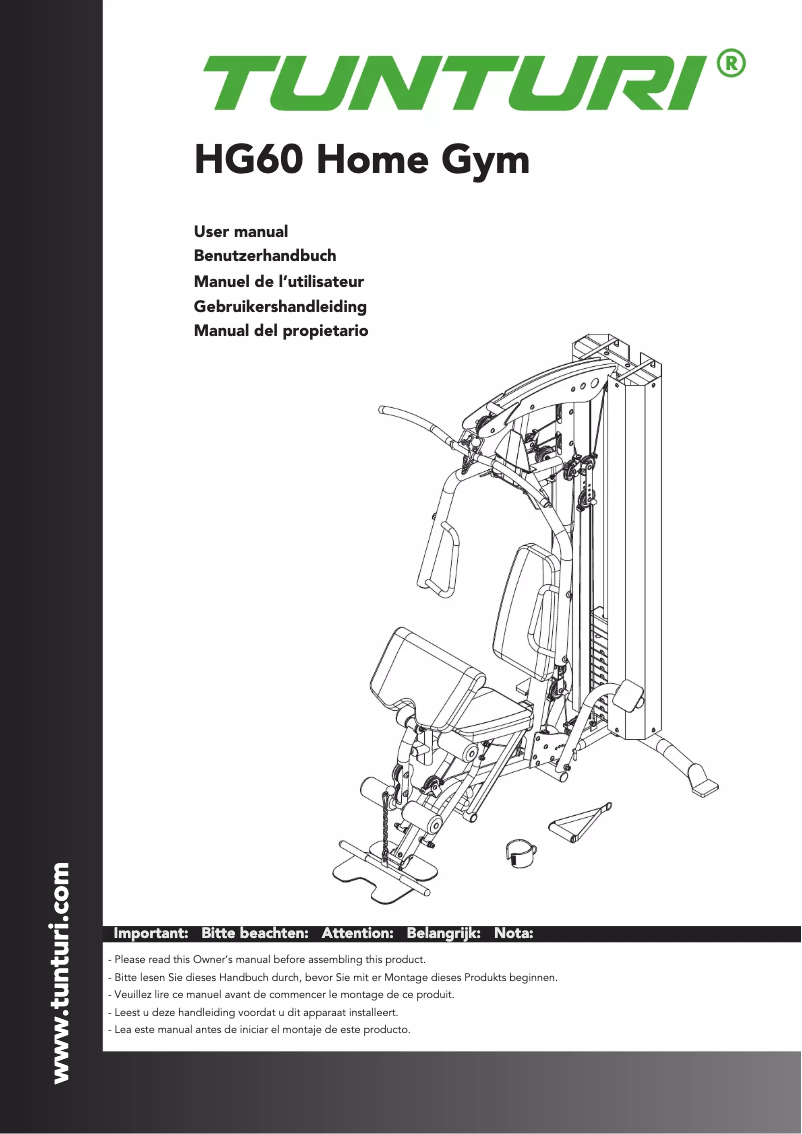 TUNTURI®

HG60 Home Gym

User manual
Benutzerhandbuch
Manuel de l'utilisateur
Gebruikershandleiding
Manual del propietario

www.tunturi.com

Important: Bitte beachten: Attention: Belangrijk: Nota:

- Please read this Owner's manual before assembling this product.
- Bitte lesen Sie dieses Handbuch durch, bevor Sie mit er Montage dieses Produkts beginnen.
- Veuillez lire ce manuel avant de commencer le montage de ce produit.
- Leest u deze handleiding voordat u dit apparaat installeert.
- Lea este manual antes de iniciar el montaje de este producto.