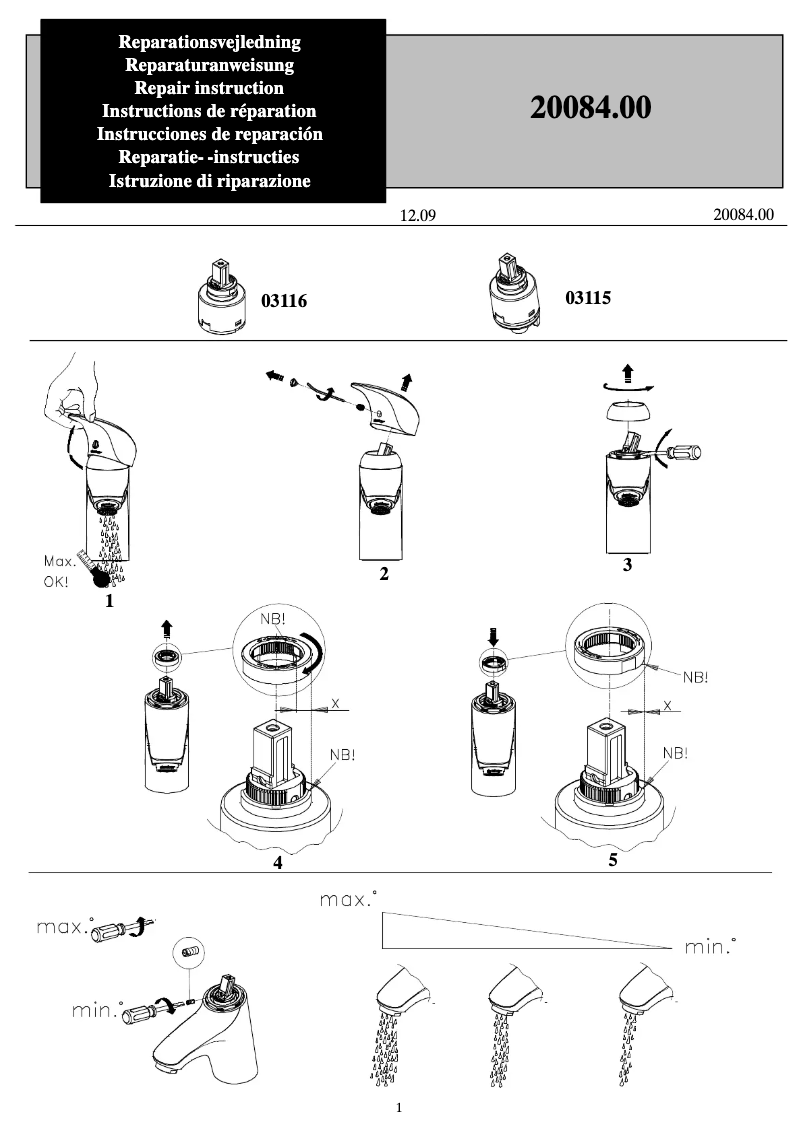 Reparationsvejledning
Reparaturanweisung
Repair instruction
Instructions de réparation
Instrucciones de reparación
Reparatie- -instructies
Istruzione di riparazione

20084.00

12.09

20084.00

03116

03115

Max.
OK!

1

2

3

NB!

X

NB!

4

NB!

X

NB!

5

max.°

min.°

max.°

min.°

1