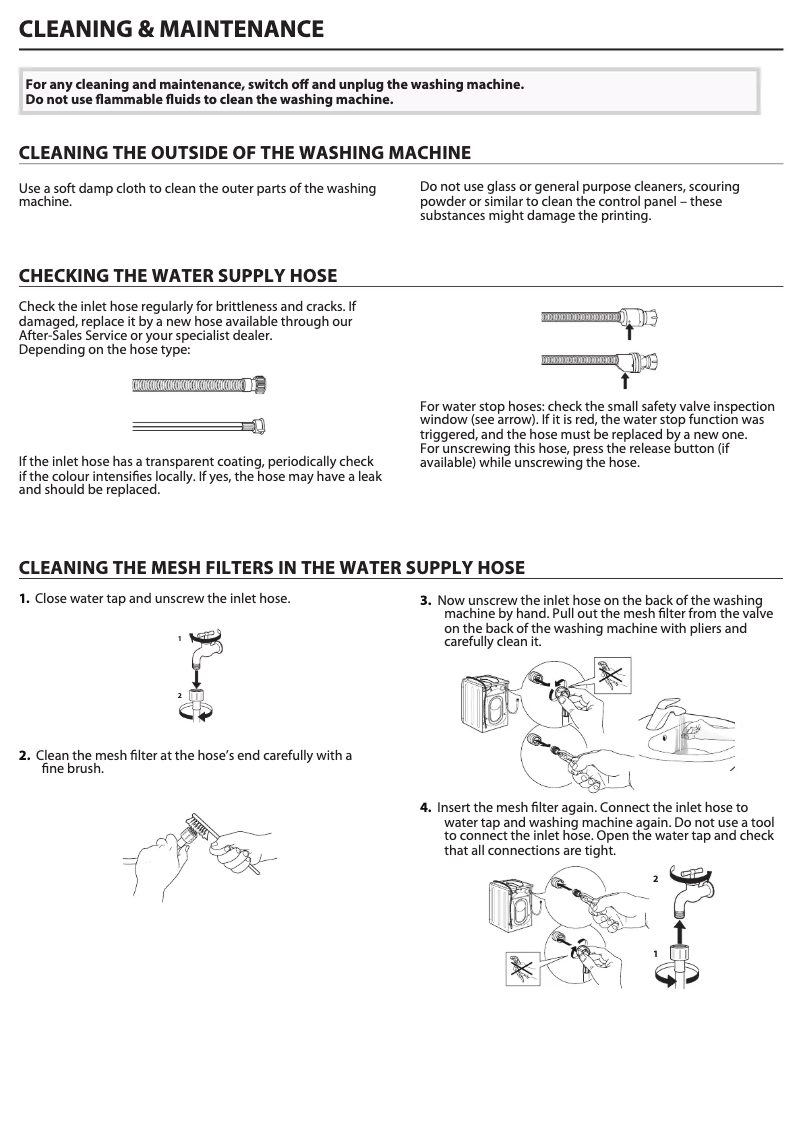 CLEANING & MAINTENANCE

For any cleaning and maintenance, switch off and unplug the washing machine.
Do not use flammable fluids to clean the washing machine.

CLEANING THE OUTSIDE OF THE WASHING MACHINE

Use a soft damp cloth to clean the outer parts of the washing machine.

Do not use glass or general purpose cleaners, scouring powder or similar to clean the control panel – these substances might damage the printing.

CHECKING THE WATER SUPPLY HOSE

Check the inlet hose regularly for brittleness and cracks. If damaged, replace it by a new hose available through our After-Sales Service or your specialist dealer.
Depending on the hose type:

If the inlet hose has a transparent coating, periodically check if the colour intensifies locally. If yes, the hose may have a leak and should be replaced.

For water stop hoses: check the small safety valve inspection window (see arrow). If it is red, the water stop function was triggered, and the hose must be replaced by a new one.
For unscrewing this hose, press the release button (if available) while unscrewing the hose.

CLEANING THE MESH FILTERS IN THE WATER SUPPLY HOSE

1. Close water tap and unscrew the inlet hose.

1

2

2. Clean the mesh filter at the hose's end carefully with a fine brush.

3. Now unscrew the inlet hose on the back of the washing machine by hand. Pull out the mesh filter from the valve on the back of the washing machine with pliers and carefully clean it.

4. Insert the mesh filter again. Connect the inlet hose to water tap and washing machine again. Do not use a tool to connect the inlet hose. Open the water tap and check that all connections are tight.

2

1