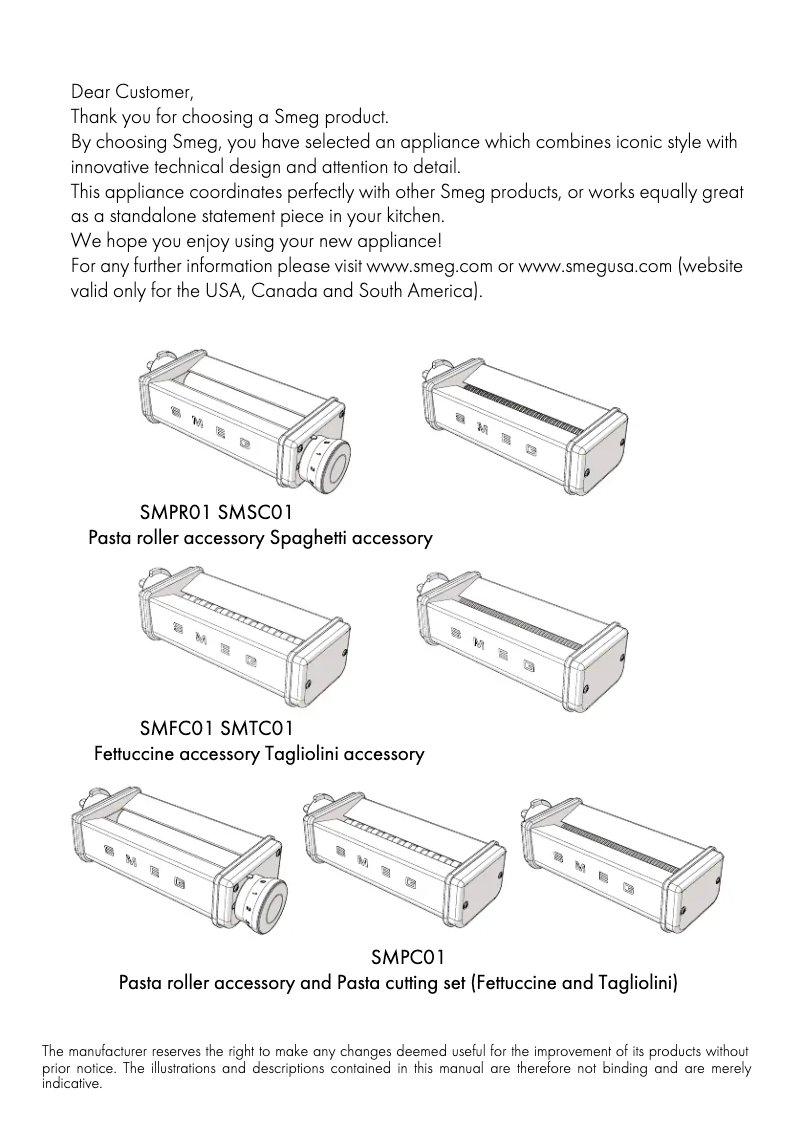 Dear Customer,
Thank you for choosing a Smeg product.
By choosing Smeg, you have selected an appliance which combines iconic style with innovative technical design and attention to detail.
This appliance coordinates perfectly with other Smeg products, or works equally great as a standalone statement piece in your kitchen.
We hope you enjoy using your new appliance!
For any further information please visit www.smeg.com or www.smegusa.com (website valid only for the USA, Canada and South America).

SMEG SMEG

SMPR01 SMSC01
Pasta roller accessory Spaghetti accessory

SMEG SMEG

SMFC01 SMTC01
Fettuccine accessory Tagliolini accessory

SMEG SMEG SMEG

SMPC01
Pasta roller accessory and Pasta cutting set (Fettuccine and Tagliolini)

The manufacturer reserves the right to make any changes deemed useful for the improvement of its products without prior notice. The illustrations and descriptions contained in this manual are therefore not binding and are merely indicative.