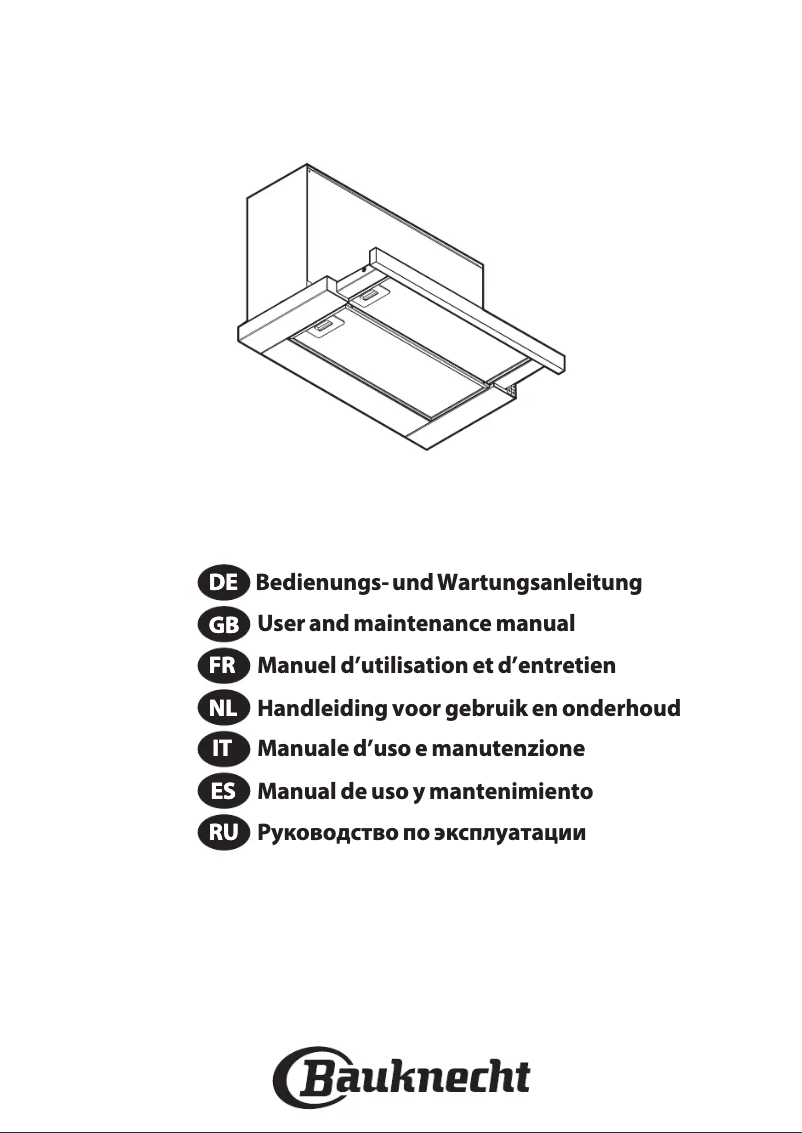 DE Bedienungs- und Wartungsanleitung
GB User and maintenance manual
FR Manuel d'utilisation et d'entretien
NL Handleiding voor gebruik en onderhoud
IT Manuale d'uso e manutenzione
ES Manual de uso y mantenimiento
RU Руководство по эксплуатации

Bauknecht