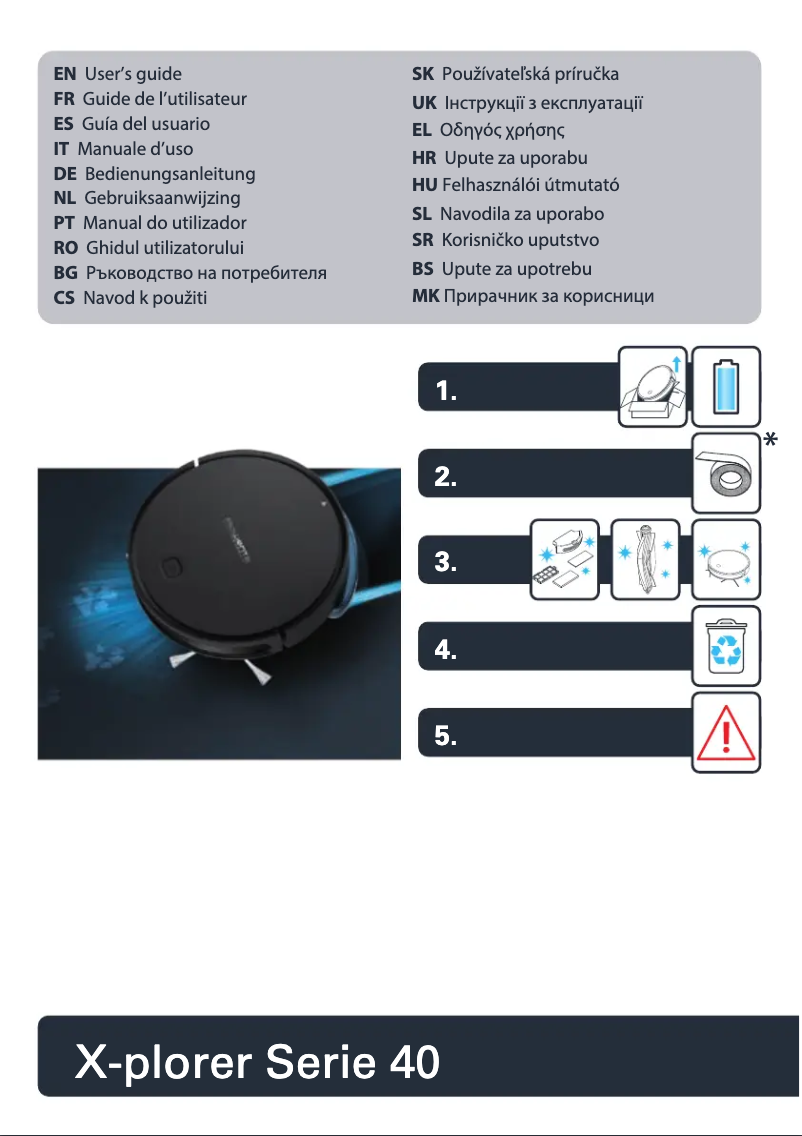 EN User's guide
FR Guide de l'utilisateur
ES Guía del usuario
IT Manuale d'uso
DE Bedienungsanleitung
NL Gebruiksaanwijzing
PT Manual do utilizador
RO Ghidul utilizatorului
BG Ръководство на потребителя
CS Navod k použiti

SK Používateľská príručka
UK Інструкції з експлуатації
EL Οδηγός χρήσης
HR Upute za uporabu
HU Felhasználói útmutató
SL Navodila za uporabo
SR Korisničko uputstvo
BS Upute za upotrebu
MK Прирачник за корисници

1.

2.

*

3.

4.

5.

X-plorer Serie 40