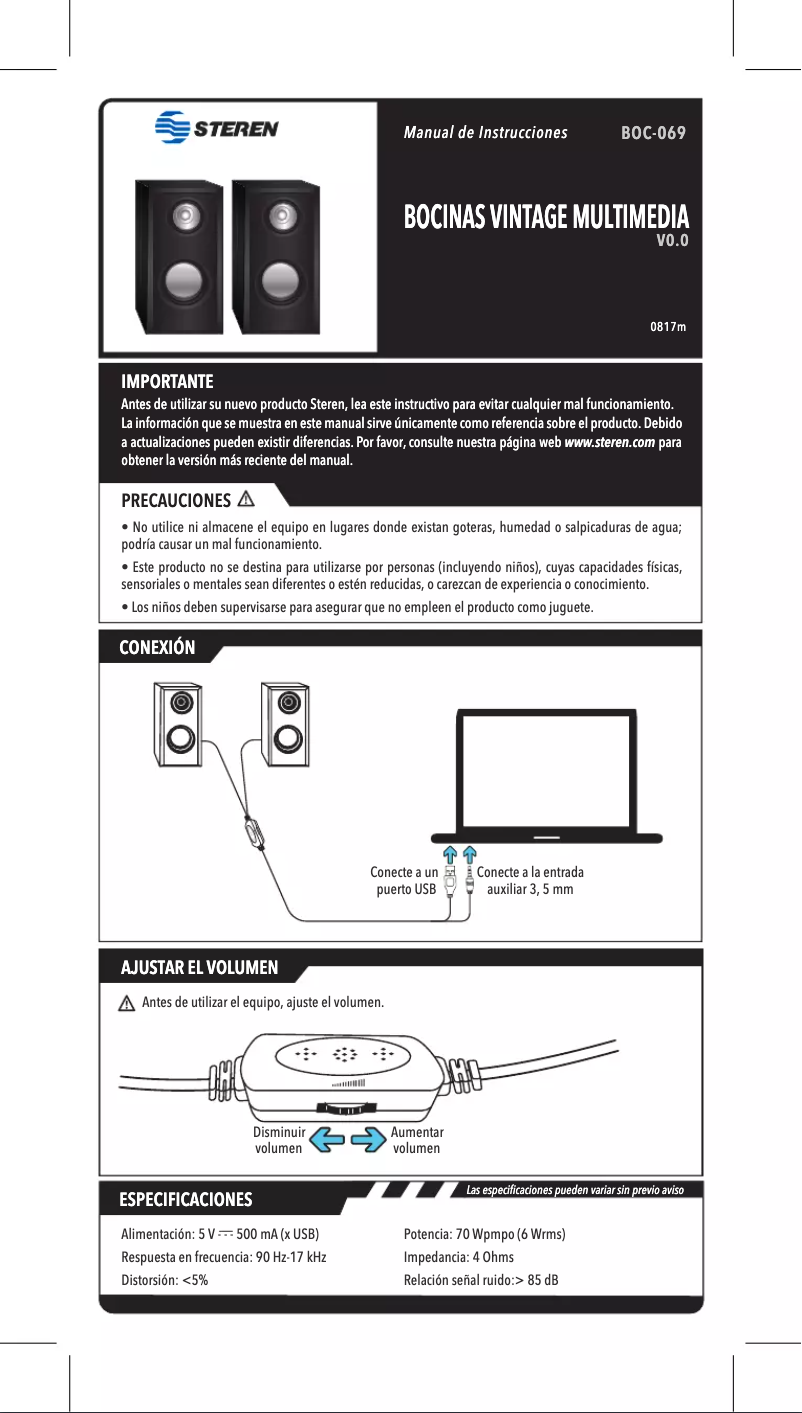 STEREN

Manual de Instrucciones BOC-069

BOCINAS VINTAGE MULTIMEDIA
V0.0

0817m

IMPORTANTE
Antes de utilizar su nuevo producto Steren, lea este instructivo para evitar cualquier mal funcionamiento. La información que se muestra en este manual sirve únicamente como referencia sobre el producto. Debido a actualizaciones pueden existir diferencias. Por favor, consulte nuestra página web www.steren.com para obtener la versión más reciente del manual.

PRECAUCIONES

• No utilice ni almacene el equipo en lugares donde existan goteras, humedad o salpicaduras de agua; podría causar un mal funcionamiento.

• Este producto no se destina para utilizarse por personas (incluyendo niños), cuyas capacidades físicas, sensoriales o mentales sean diferentes o estén reducidas, o carezcan de experiencia o conocimiento.

• Los niños deben supervisarse para asegurar que no empleen el producto como juguete.

CONEXIÓN

Conecte a un puerto USB

Conecte a la entrada auxiliar 3, 5 mm

AJUSTAR EL VOLUMEN

Antes de utilizar el equipo, ajuste el volumen.

Disminuir volumen

Aumentar volumen

ESPECIFICACIONES

Las especificaciones pueden variar sin previo aviso

Alimentación: 5 V ⎓ 500 mA (x USB)
Respuesta en frecuencia: 90 Hz-17 kHz
Distorsión: <5%

Potencia: 70 Wpmpo (6 Wrms)
Impedancia: 4 Ohms
Relación señal ruido:> 85 dB