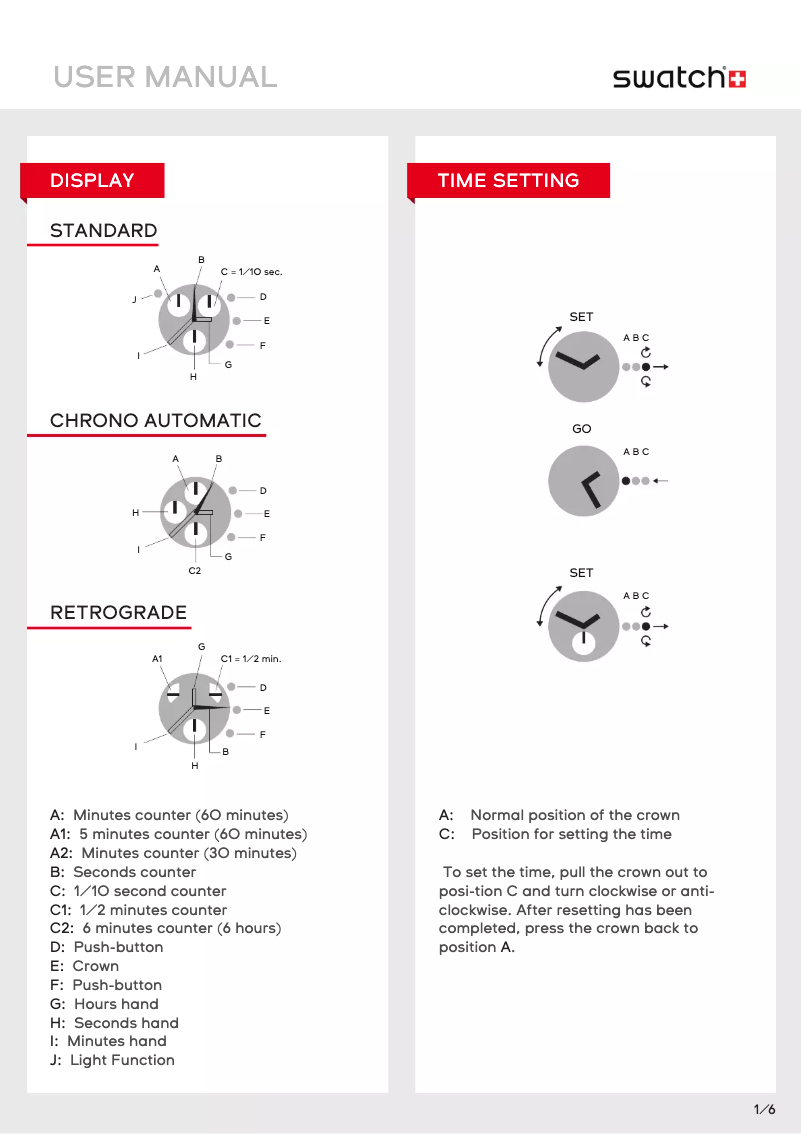 USER MANUAL

swatch

DISPLAY

STANDARD

A B C = 1/10 sec. J D E F I G H

CHRONO AUTOMATIC

A B D H E F I G C2

RETROGRADE

G A1 C1 = 1/2 min. D E F I B H

A: Minutes counter (60 minutes)
A1: 5 minutes counter (60 minutes)
A2: Minutes counter (30 minutes)
B: Seconds counter
C: 1/10 second counter
C1: 1/2 minutes counter
C2: 6 minutes counter (6 hours)
D: Push-button
E: Crown
F: Push-button
G: Hours hand
H: Seconds hand
I: Minutes hand
J: Light Function

TIME SETTING

SET
A B C

GO
A B C

SET
A B C

A: Normal position of the crown
C: Position for setting the time

To set the time, pull the crown out to posi-tion C and turn clockwise or anti-clockwise. After resetting has been completed, press the crown back to position A.

1/6