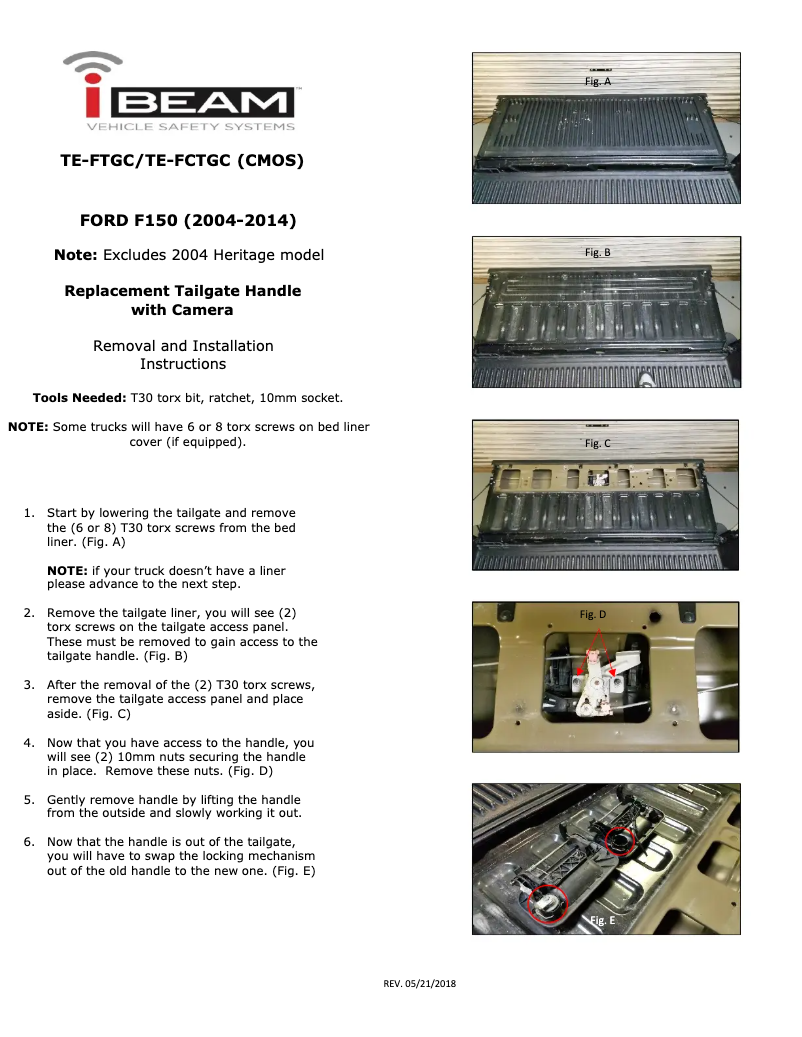 iBEAM™
VEHICLE SAFETY SYSTEMS

TE-FTGC/TE-FCTGC (CMOS)

FORD F150 (2004-2014)

Note: Excludes 2004 Heritage model

Replacement Tailgate Handle with Camera

Removal and Installation Instructions

Tools Needed: T30 torx bit, ratchet, 10mm socket.

NOTE: Some trucks will have 6 or 8 torx screws on bed liner cover (if equipped).

1. Start by lowering the tailgate and remove the (6 or 8) T30 torx screws from the bed liner. (Fig. A)

NOTE: if your truck doesn't have a liner please advance to the next step.

2. Remove the tailgate liner, you will see (2) torx screws on the tailgate access panel. These must be removed to gain access to the tailgate handle. (Fig. B)

3. After the removal of the (2) T30 torx screws, remove the tailgate access panel and place aside. (Fig. C)

4. Now that you have access to the handle, you will see (2) 10mm nuts securing the handle in place. Remove these nuts. (Fig. D)

5. Gently remove handle by lifting the handle from the outside and slowly working it out.

6. Now that the handle is out of the tailgate, you will have to swap the locking mechanism out of the old handle to the new one. (Fig. E)

Fig. A

Fig. B

Fig. C

Fig. D

Fig. E

REV. 05/21/2018