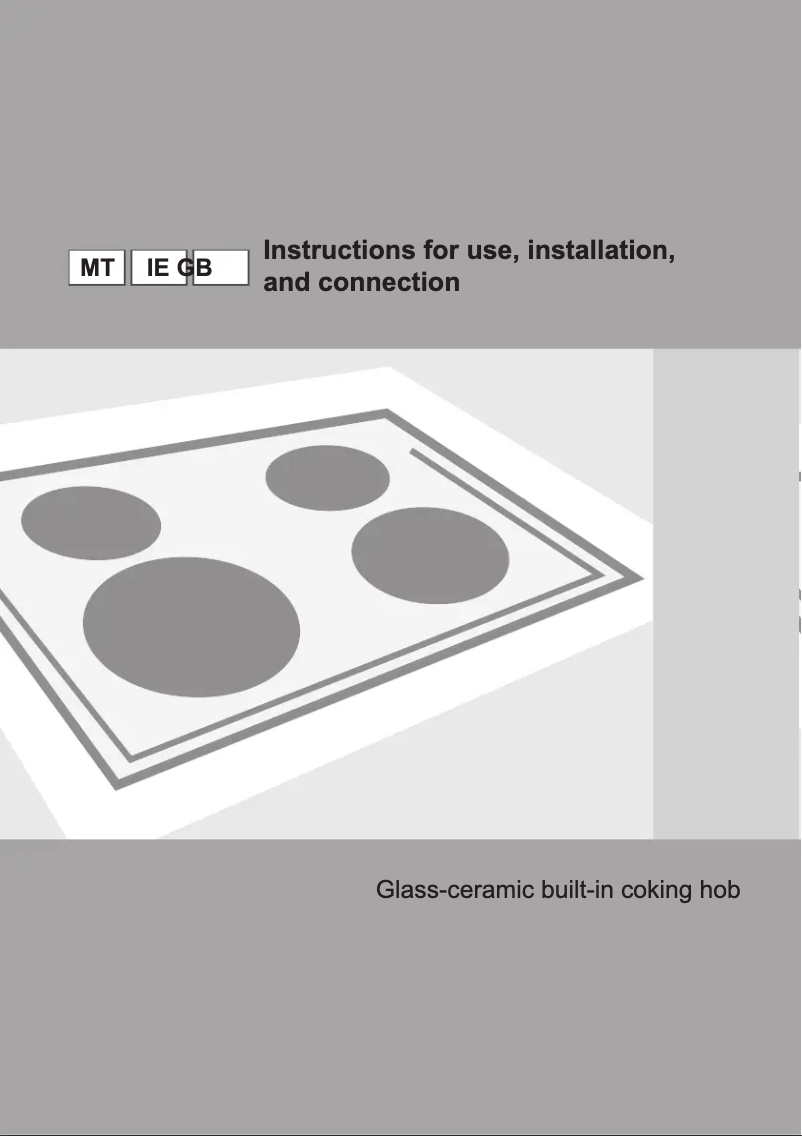 MT IE GB

Instructions for use, installation, and connection

Glass-ceramic built-in coking hob