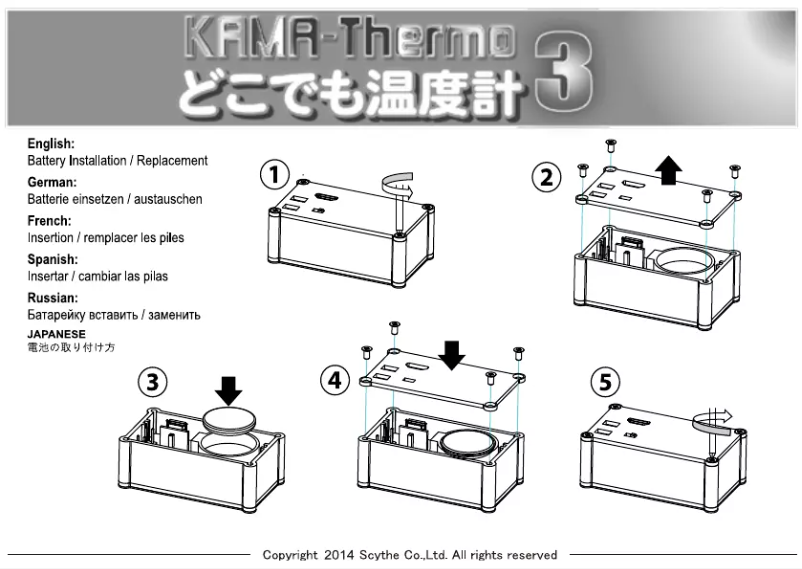 KAMA-Thermo
どこでも温度計 3

English:
Battery Installation / Replacement
German:
Batterie einsetzen / austauschen
French:
Insertion / remplacer les piles
Spanish:
Insertar / cambiar las pilas
Russian:
Батарейку вставить / заменить
JAPANESE
電池の取り付け方

1
2
3
4
5

Copyright 2014 Scythe Co.,Ltd. All rights reserved