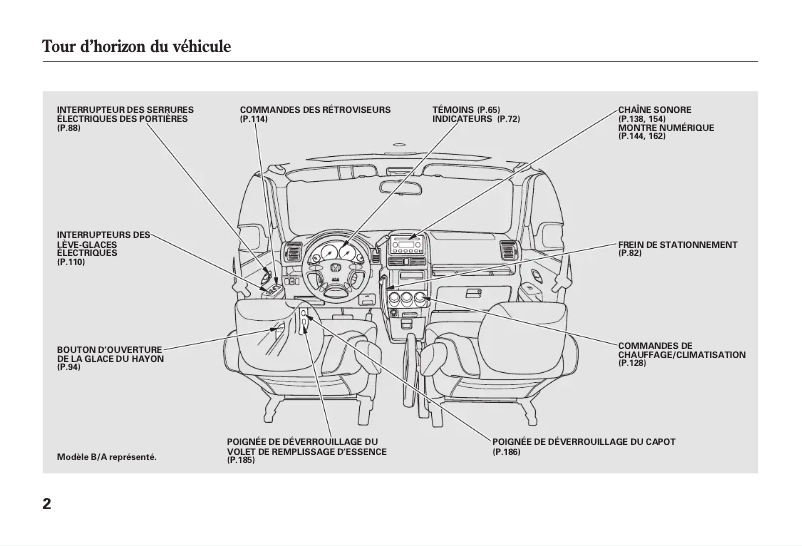 Tour d'horizon du véhicule

INTERRUPTEUR DES SERRURES ÉLECTRIQUES DES PORTIÈRES
(P.88)

COMMANDES DES RÉTROVISEURS
(P.114)

TÉMOINS (P.65)
INDICATEURS (P.72)

CHAÎNE SONORE
(P.138, 154)
MONTRE NUMÉRIQUE
(P.144, 162)

INTERRUPTEURS DES LÈVE-GLACES ÉLECTRIQUES
(P.110)

FREIN DE STATIONNEMENT
(P.82)

BOUTON D'OUVERTURE DE LA GLACE DU HAYON
(P.94)

COMMANDES DE CHAUFFAGE/CLIMATISATION
(P.128)

POIGNÉE DE DÉVERROUILLAGE DU VOLET DE REMPLISSAGE D'ESSENCE
(P.185)

POIGNÉE DE DÉVERROUILLAGE DU CAPOT
(P.186)

Modèle B/A représenté.

2