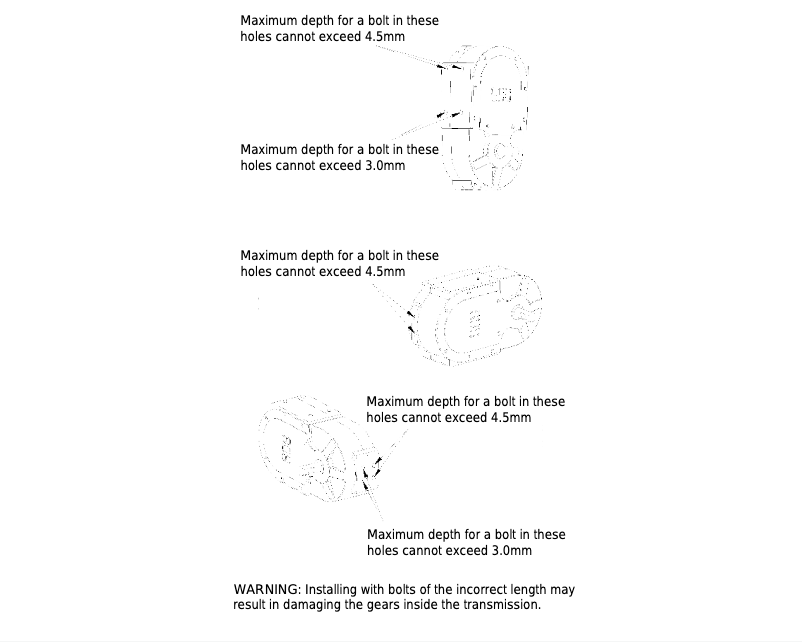 Maximum depth for a bolt in these holes cannot exceed 4.5mm

Maximum depth for a bolt in these holes cannot exceed 3.0mm

Maximum depth for a bolt in these holes cannot exceed 4.5mm

Maximum depth for a bolt in these holes cannot exceed 4.5mm

Maximum depth for a bolt in these holes cannot exceed 3.0mm

WARNING: Installing with bolts of the incorrect length may result in damaging the gears inside the transmission.