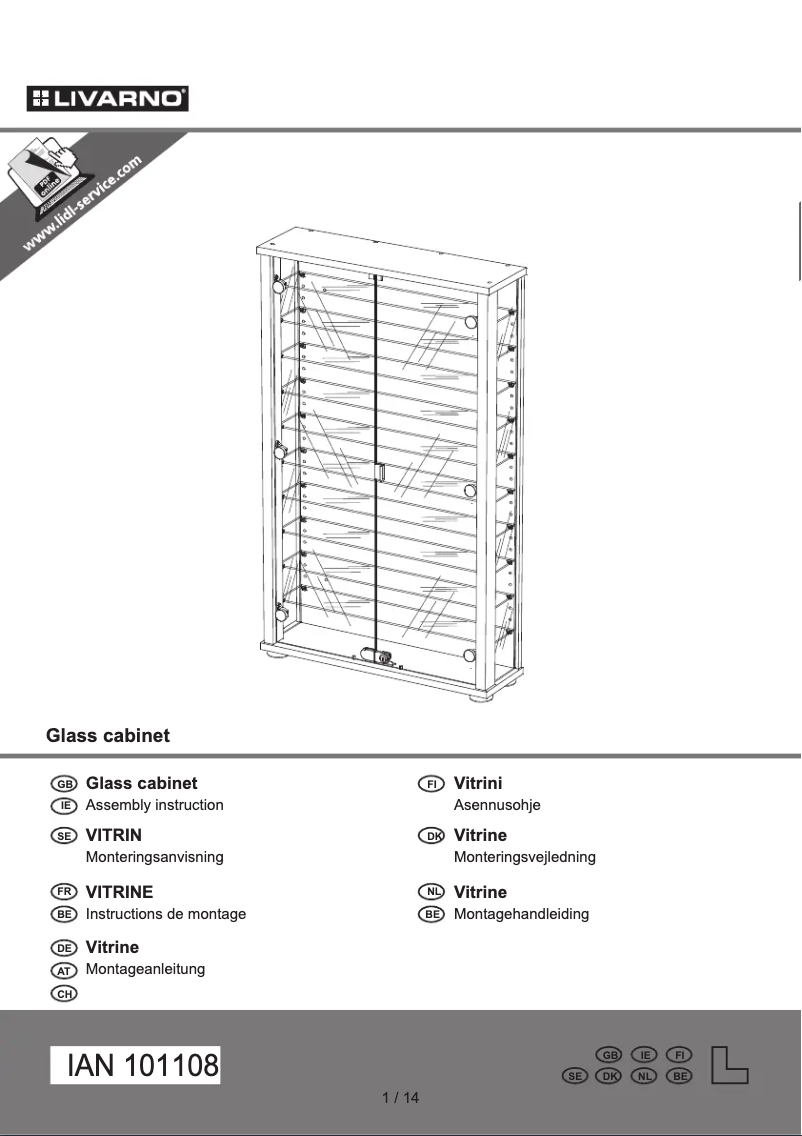 LIVARNO

PDF online
www.lidl-service.com

Glass cabinet

GB Glass cabinet
IE Assembly instruction

SE VITRIN
Monteringsanvisning

FR VITRINE
BE Instructions de montage

DE Vitrine
AT Montageanleitung
CH

FI Vitrini
Asennusohje

DK Vitrine
Monteringsvejledning

NL Vitrine
BE Montagehandleiding

IAN 101108

GB IE FI
SE DK NL BE

1 / 14