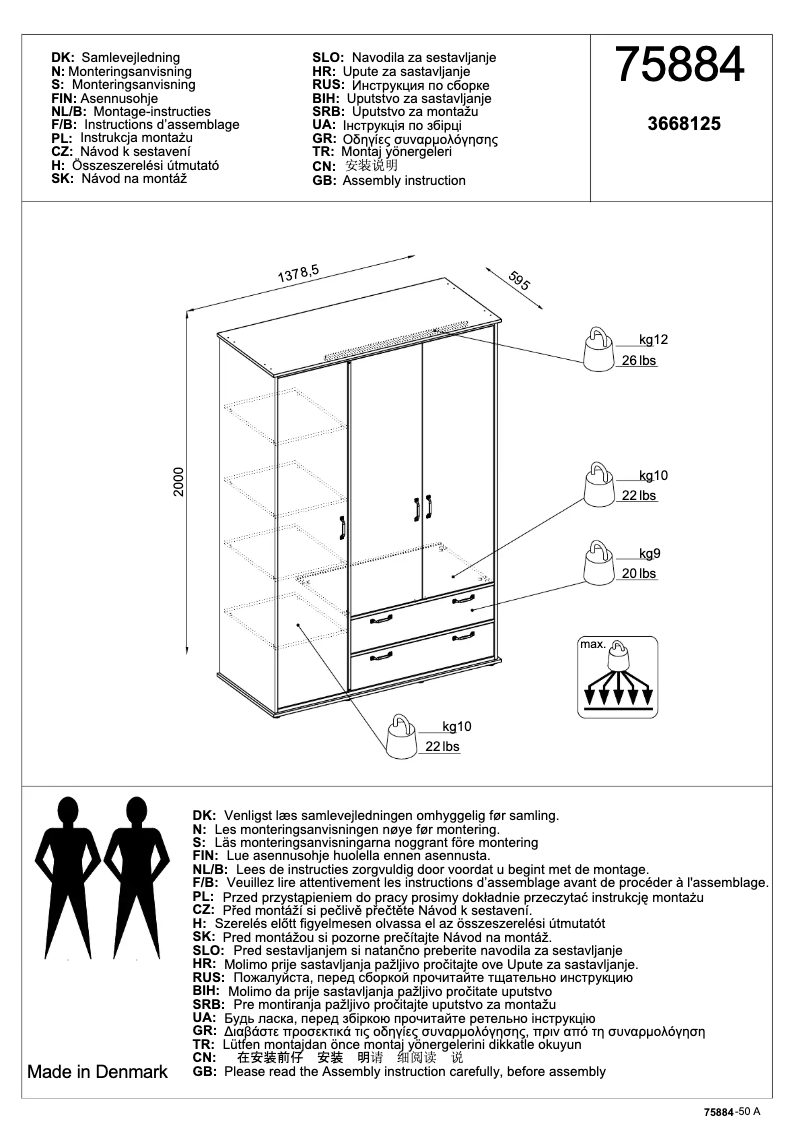 DK: Samlevejledning
N: Monteringsanvisning
S: Monteringsanvisning
FIN: Asennusohje
NL/B: Montage-instructies
F/B: Instructions d'assemblage
PL: Instrukcja montażu
CZ: Návod k sestavení
H: Összeszerelési útmutató
SK: Návod na montáž

SLO: Navodila za sestavljanje
HR: Upute za sastavljanje
RUS: Инструкция по сборке
BIH: Uputstvo za sastavljanje
SRB: Uputstvo za montažu
UA: Інструкція по збірці
GR: Οδηγίες συναρμολόγησης
TR: Montaj yönergeleri
CN: 安装说明
GB: Assembly instruction

75884

3668125

1378,5

595

2000

kg12
26 lbs

kg10
22 lbs

kg9
20 lbs

max.

kg10
22 lbs

DK: Venligst læs samlevejledningen omhyggelig før samling.
N: Les monteringsanvisningen nøye før montering.
S: Läs monteringsanvisningarna noggrant före montering
FIN: Lue asennusohje huolella ennen asennusta.
NL/B: Lees de instructies zorgvuldig door voordat u begint met de montage.
F/B: Veuillez lire attentivement les instructions d'assemblage avant de procéder à l'assemblage.
PL: Przed przystąpieniem do pracy prosimy dokładnie przeczytać instrukcję montażu
CZ: Před montáží si pečlivě přečtěte Návod k sestavení.
H: Szerelés előtt figyelmesen olvassa el az összeszerelési útmutatót
SK: Pred montážou si pozorne prečítajte Návod na montáž.
SLO: Pred sestavljanjem si natančno preberite navodila za sestavljanje
HR: Molimo prije sastavljanja pažljivo pročitajte ove Upute za sastavljanje.
RUS: Пожалуйста, перед сборкой прочитайте тщательно инструкцию
BIH: Molimo da prije sastavljanja pažljivo pročitate uputstvo
SRB: Pre montiranja pažljivo pročitajte uputstvo za montažu
UA: Будь ласка, перед збіркою прочитайте ретельно інструкцію
GR: Διαβάστε προσεκτικά τις οδηγίες συναρμολόγησης, πριν από τη συναρμολόγηση
TR: Lütfen montajdan önce montaj yönergelerini dikkatle okuyun
CN: 在安装前仔 安装 明请 细阅读 说
GB: Please read the Assembly instruction carefully, before assembly

Made in Denmark

75884-50 A