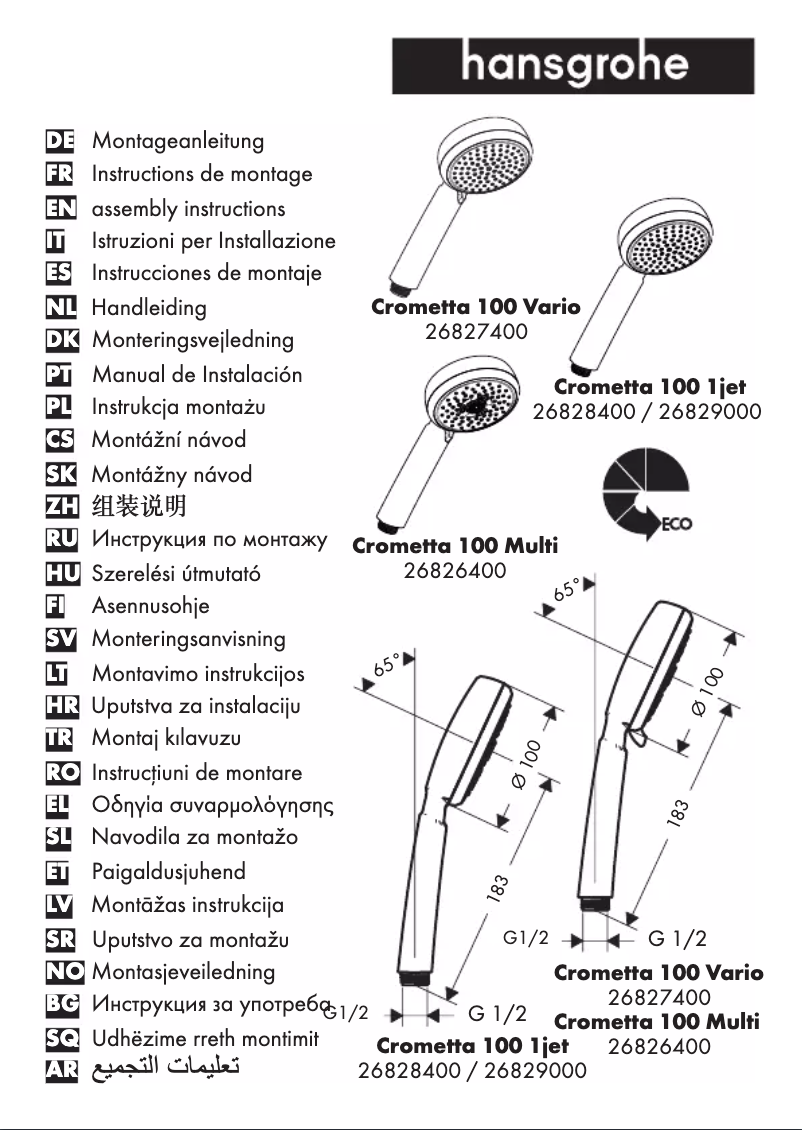 hansgrohe

DE Montageanleitung
FR Instructions de montage
EN assembly instructions
IT Istruzioni per Installazione
ES Instrucciones de montaje
NL Handleiding
DK Monteringsvejledning
PT Manual de Instalación
PL Instrukcja montażu
CS Montážní návod
SK Montážny návod
ZH 组装说明
RU Инструкция по монтажу
HU Szerelési útmutató
FI Asennusohje
SV Monteringsanvisning
LT Montavimo instrukcijos
HR Uputstva za instalaciju
TR Montaj kılavuzu
RO Instrucțiuni de montare
EL Οδηγία συναρμολόγησης
SL Navodila za montažo
ET Paigaldusjuhend
LV Montāžas instrukcija
SR Uputstvo za montažu
NO Montasjeveiledning
BG Инструкция за употреба
SQ Udhëzime rreth montimit
AR تعليمات التجميع

Crometta 100 Vario
26827400

Crometta 100 1jet
26828400 / 26829000

Crometta 100 Multi
26826400

ECO

65°
Ø 100
183
G1/2
G 1/2
Crometta 100 1jet
26828400 / 26829000

65°
Ø 100
183
G1/2
G 1/2
Crometta 100 Vario
26827400
Crometta 100 Multi
26826400