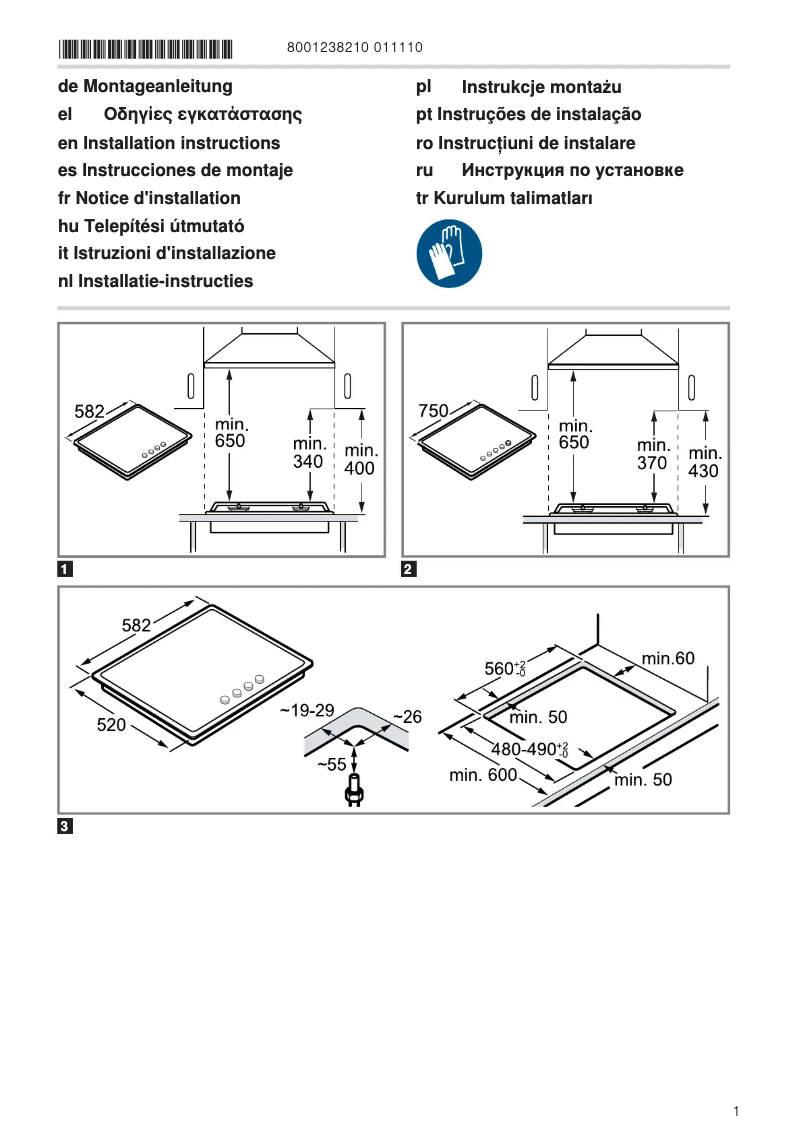 8001238210 011110

de Montageanleitung
el Οδηγίες εγκατάστασης
en Installation instructions
es Instrucciones de montaje
fr Notice d'installation
hu Telepítési útmutató
it Istruzioni d'installazione
nl Installatie-instructies

pl Instrukcje montażu
pt Instruções de instalação
ro Instrucțiuni de instalare
ru Инструкция по установке
tr Kurulum talimatları

582
min. 650
min. 340
min. 400

1

750
min. 650
min. 370
min. 430

2

582
520
~19-29
~26
~55
$560^{+2}_{-0}$
min.60
min. 50
$480\text{-}490^{+2}_{-0}$
min. 600
min. 50

3

1