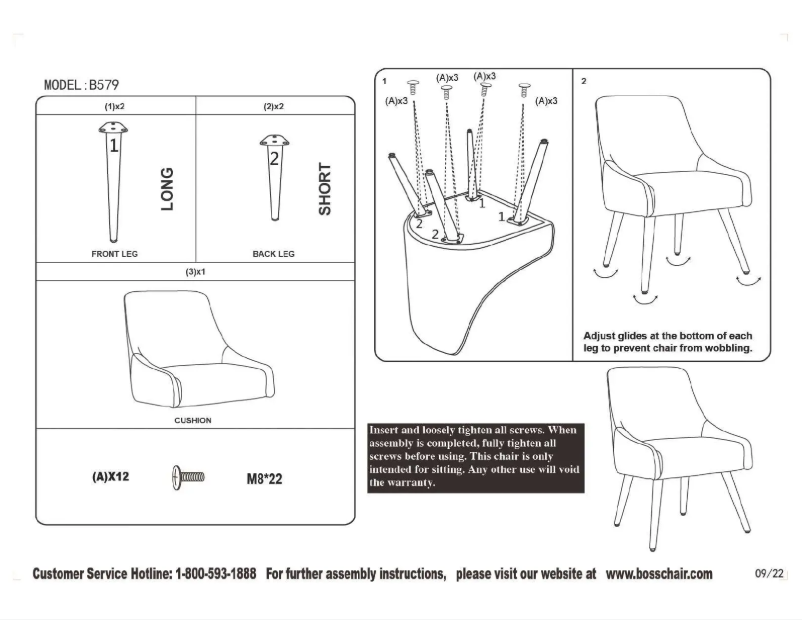 MODEL:B579

(1)x2

1

LONG

FRONT LEG

(2)x2

2

SHORT

BACK LEG

(3)x1

CUSHION

(A)X12

M8*22

1

(A)x3

(A)x3

(A)x3

(A)x3

2

2

1

1

2

Adjust glides at the bottom of each leg to prevent chair from wobbling.

Insert and loosely tighten all screws. When assembly is completed, fully tighten all screws before using. This chair is only intended for sitting. Any other use will void the warranty.

Customer Service Hotline: 1-800-593-1888 For further assembly instructions, please visit our website at www.bosschair.com 09/22