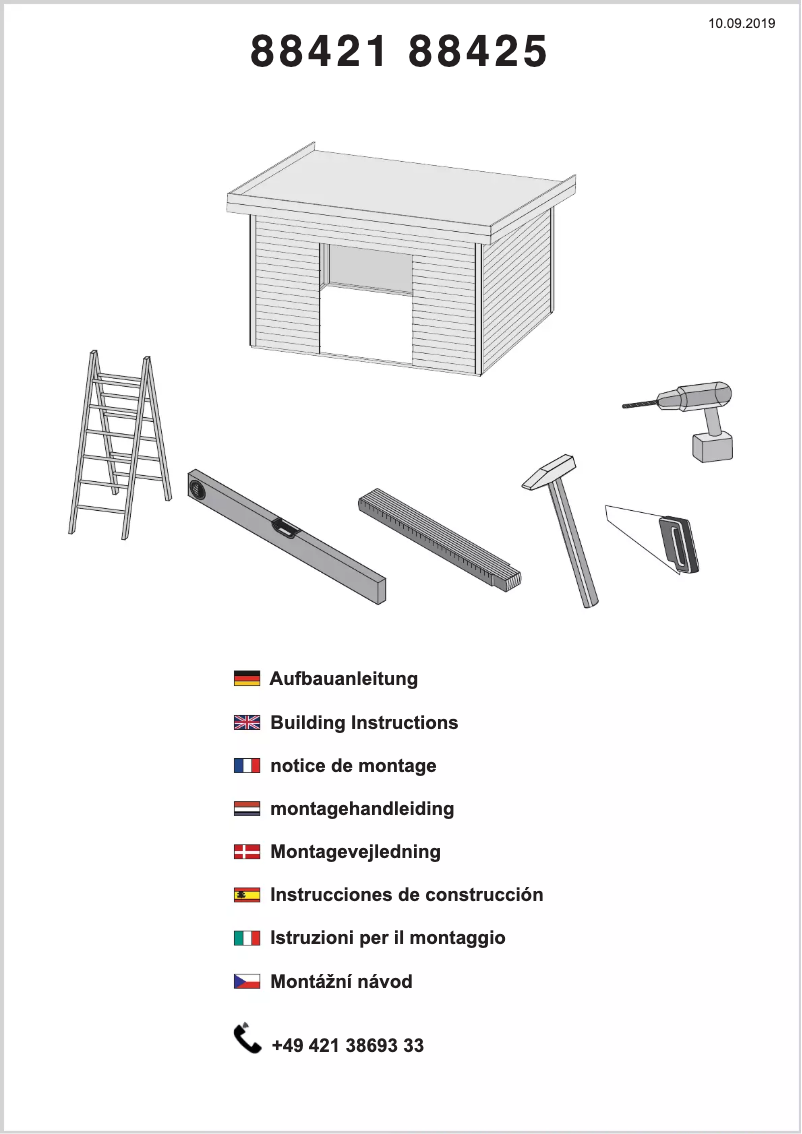 10.09.2019

88421 88425

Aufbauanleitung

Building Instructions

notice de montage

montagehandleiding

Montagevejledning

Instrucciones de construcción

Istruzioni per il montaggio

Montážní návod

+49 421 38693 33