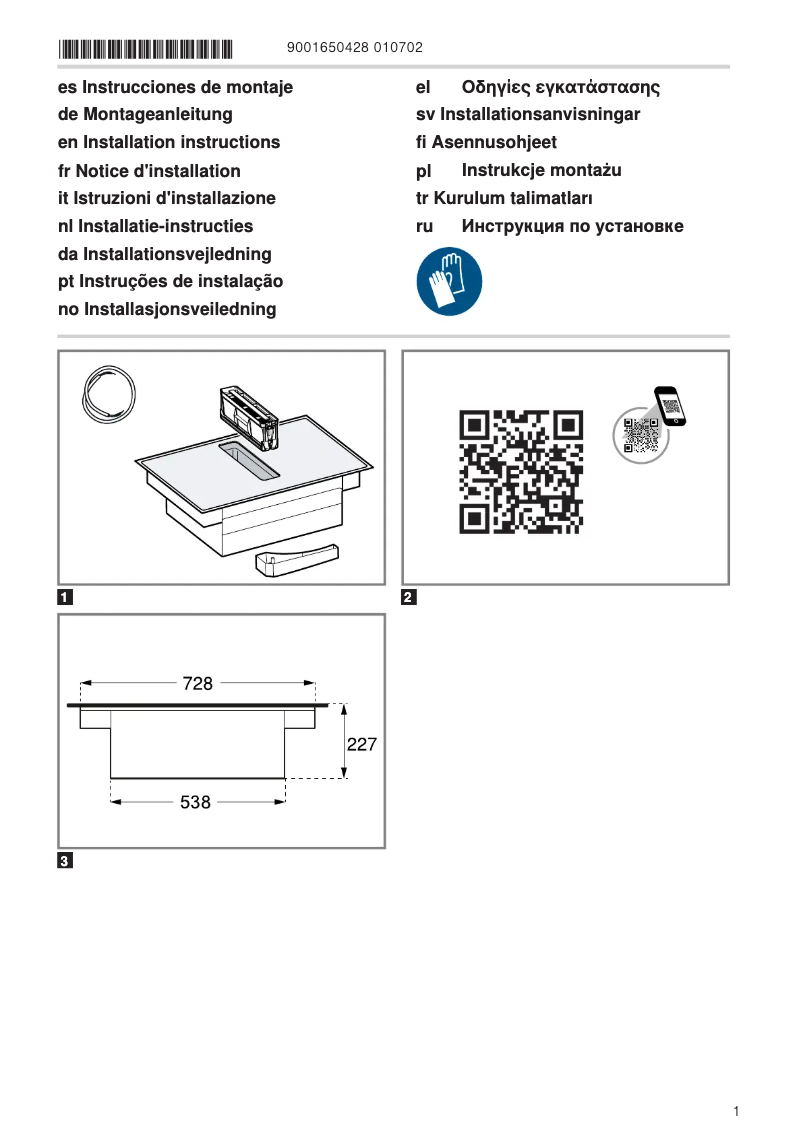 9001650428 010702

es Instrucciones de montaje
de Montageanleitung
en Installation instructions
fr Notice d'installation
it Istruzioni d'installazione
nl Installatie-instructies
da Installationsvejledning
pt Instruções de instalação
no Installasjonsveiledning

el Οδηγίες εγκατάστασης
sv Installationsanvisningar
fi Asennusohjeet
pl Instrukcje montażu
tr Kurulum talimatları
ru Инструкция по установке

1

2

728
227
538

3

1